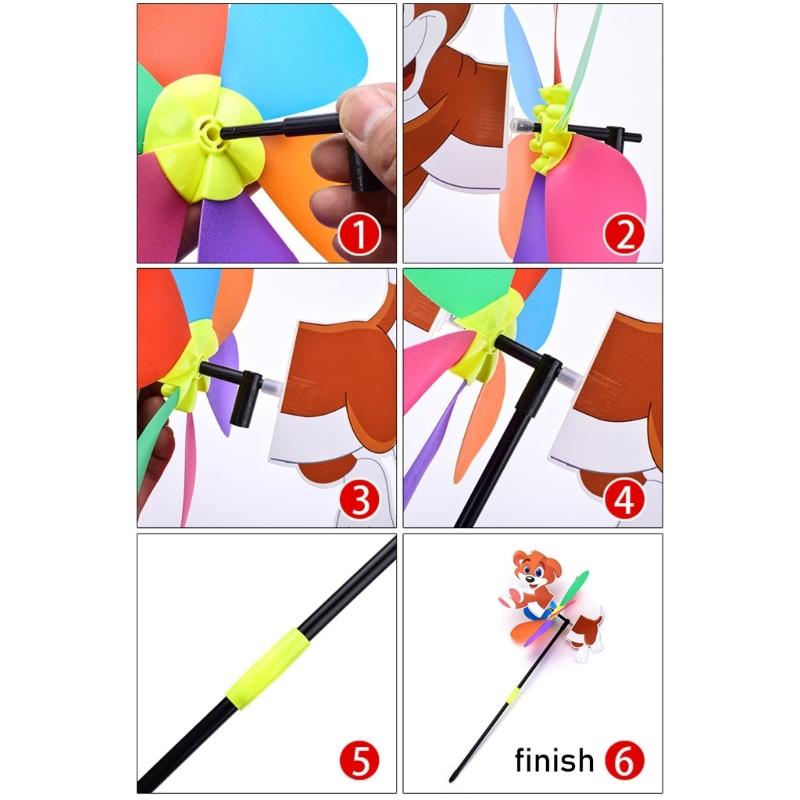 1

2

3

4

5

finish 6