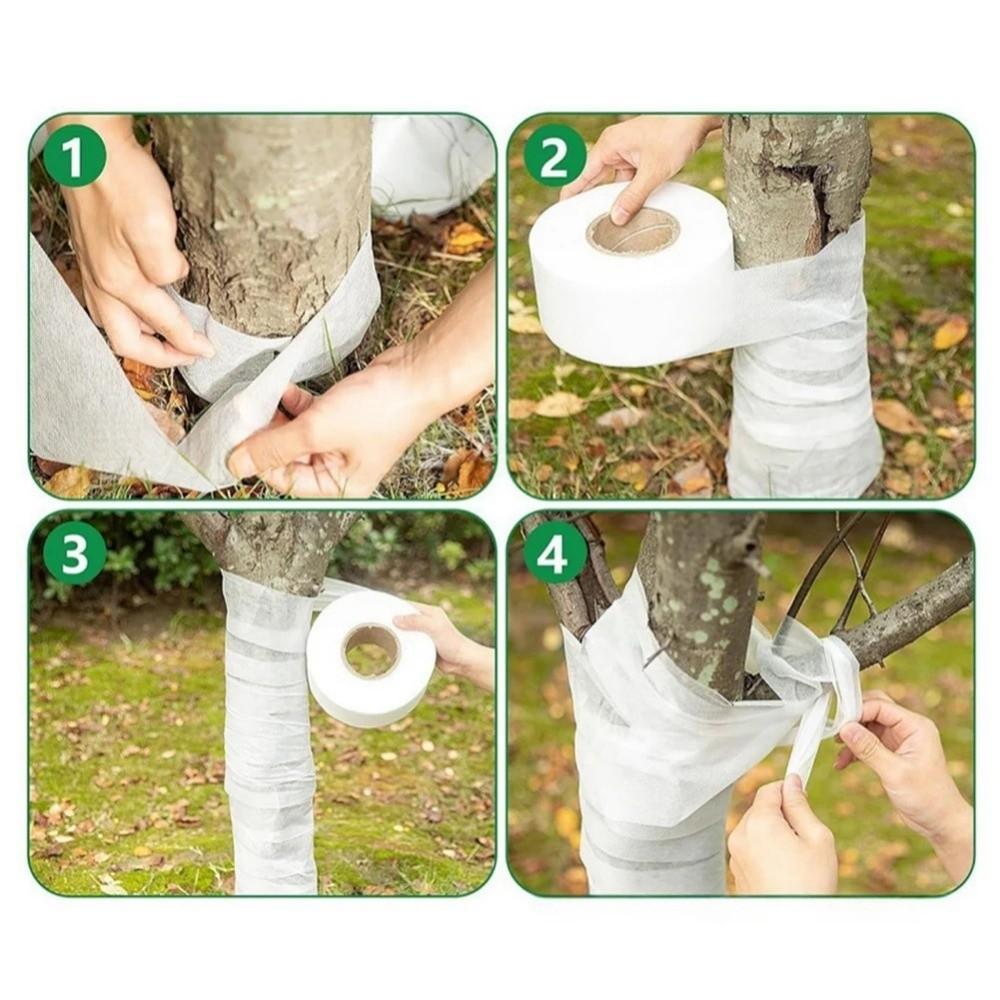 1

2

3

4