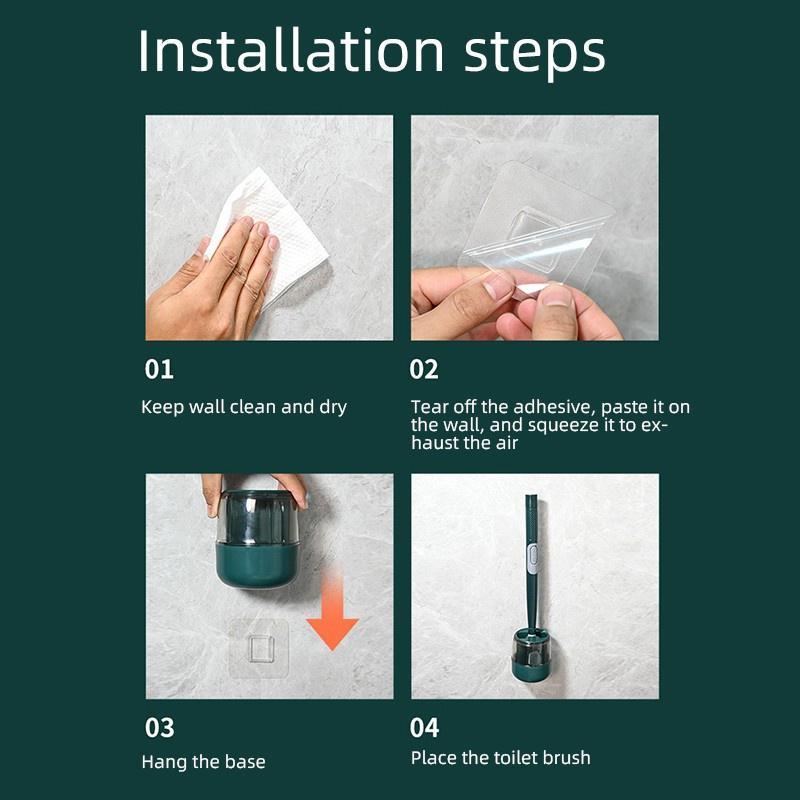 Installation steps

01

Keep wall clean and dry

02

Tear off the adhesive, paste it on the wall, and squeeze it to exhaust the air

03

Hang the base

04

Place the toilet brush