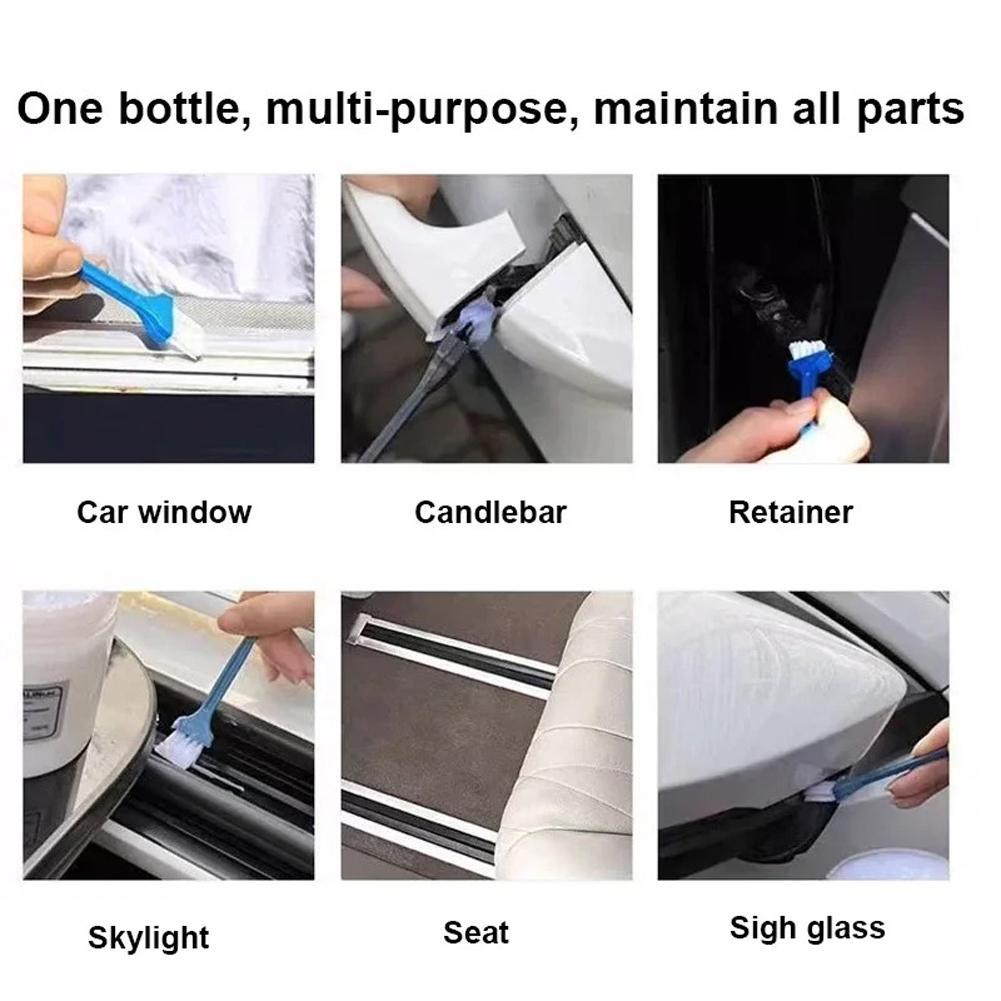 One bottle, multi-purpose, maintain all parts

Car window

Candlebar

Retainer

Skylight

Seat

Sigh glass