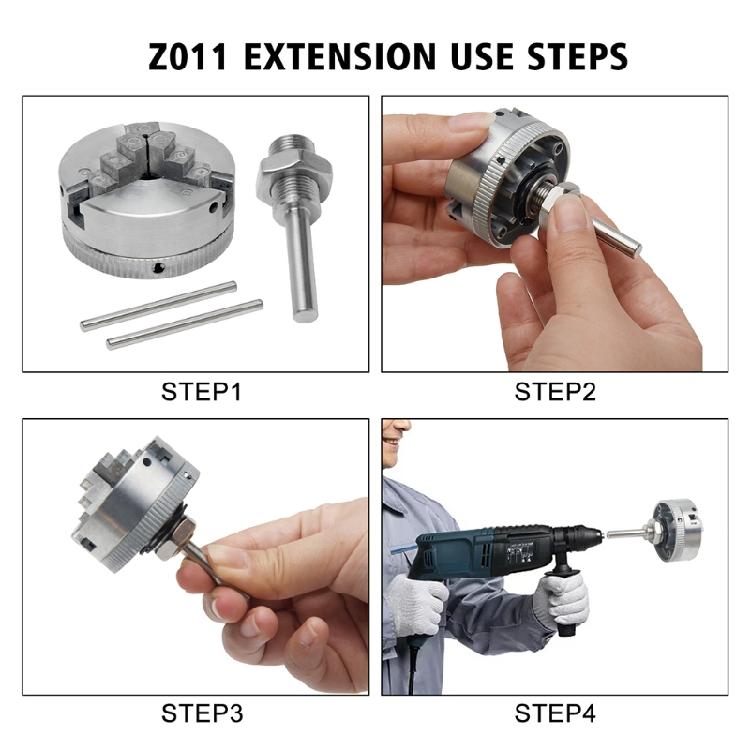 Z011 EXTENSION USE STEPS

STEP1

STEP2

STEP3

STEP4