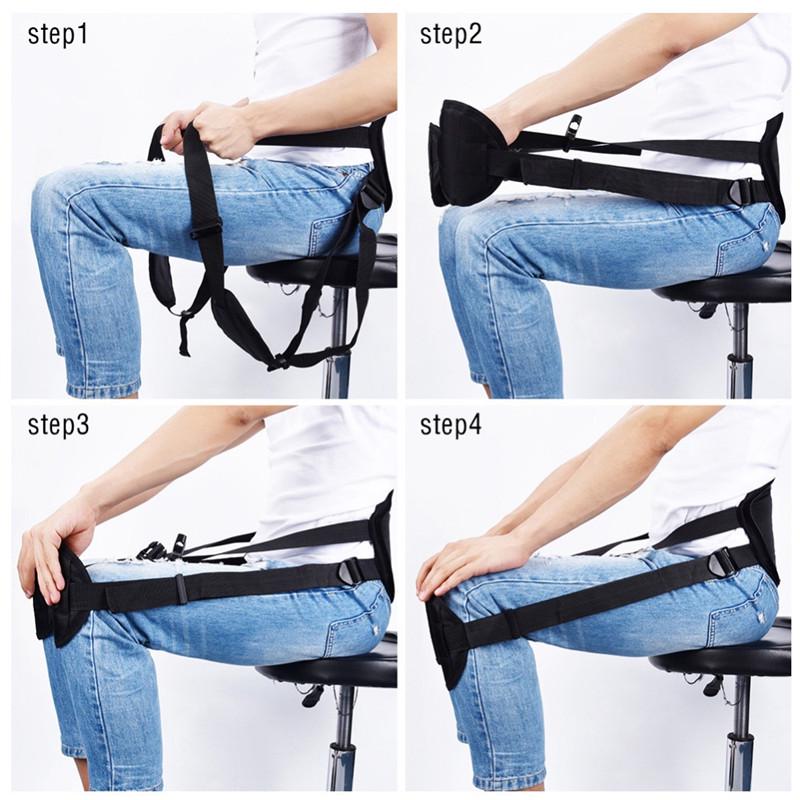 step1

step2

step3

step4