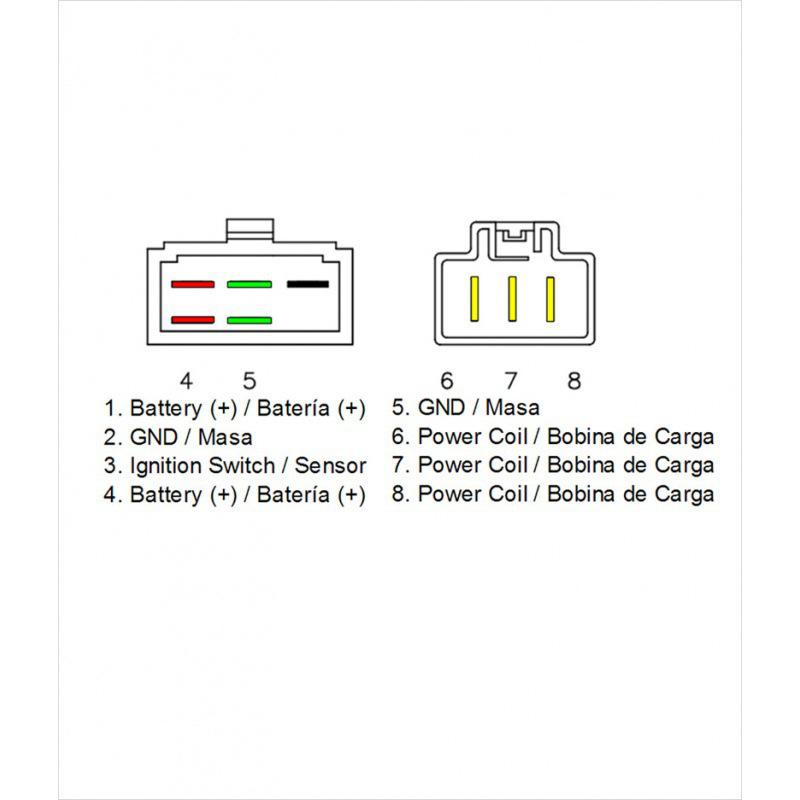 4 5

6 7 8

1. Battery (+) / Batería (+)
2. GND / Masa
3. Ignition Switch / Sensor
4. Battery (+) / Batería (+)

5. GND / Masa
6. Power Coil / Bobina de Carga
7. Power Coil / Bobina de Carga
8. Power Coil / Bobina de Carga