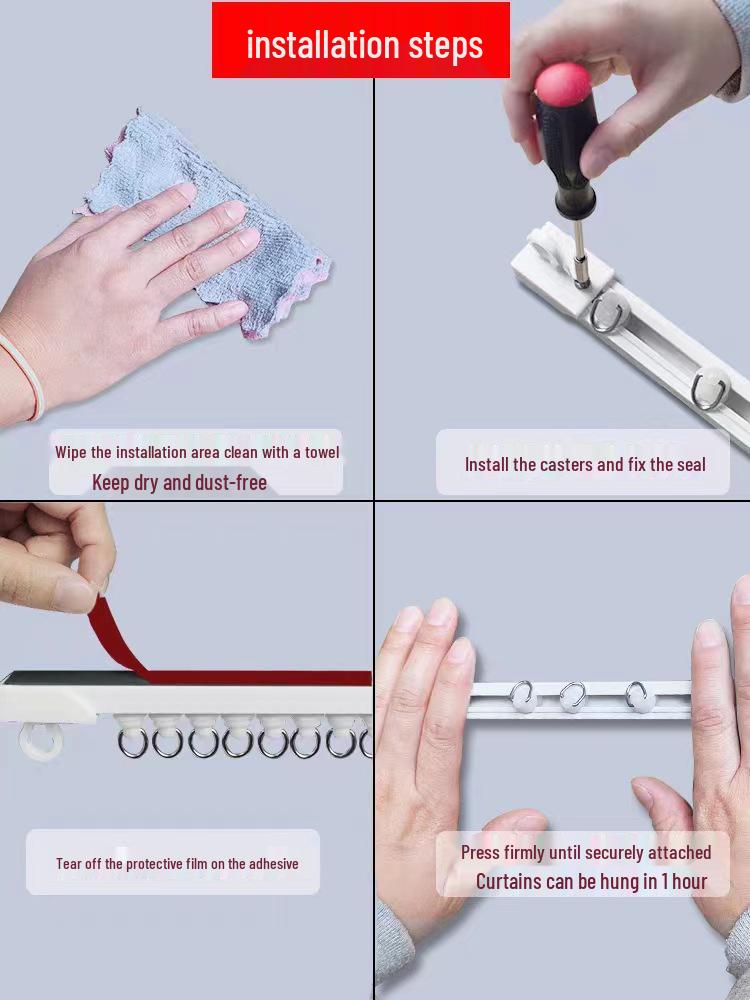 installation steps

Wipe the installation area clean with a towel
Keep dry and dust-free

Install the casters and fix the seal

Tear off the protective film on the adhesive

Press firmly until securely attached
Curtains can be hung in 1 hour