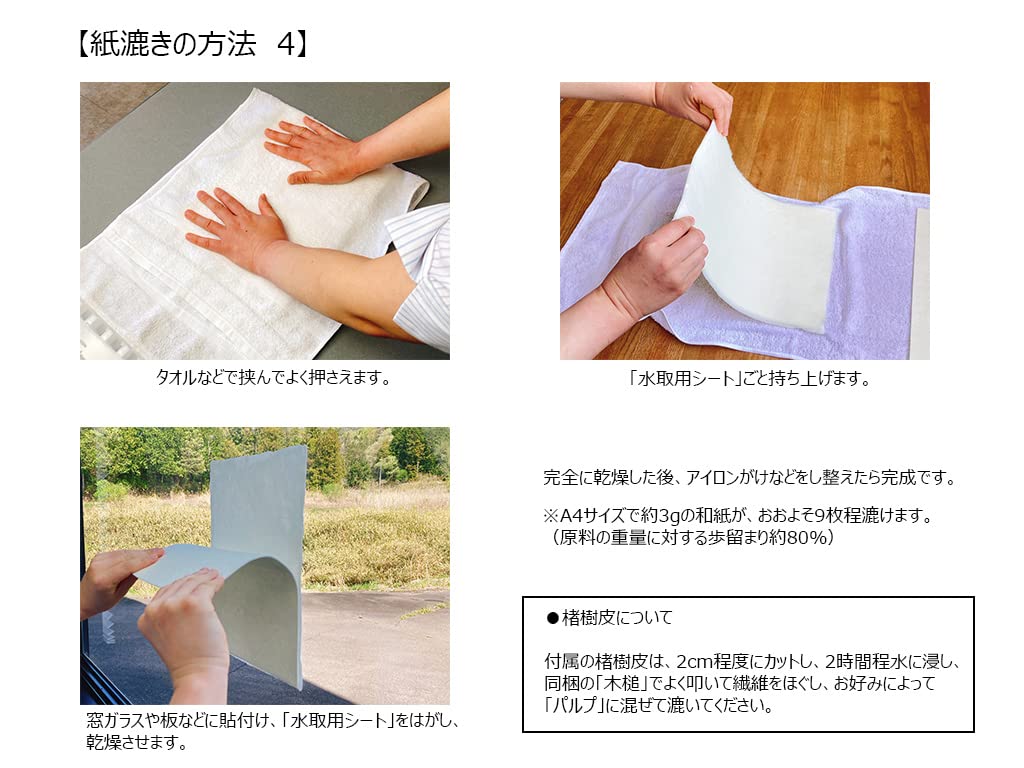 【紙漉きの方法　4】

タオルなどで挟んでよく押さえます。

「水取用シート」ごと持ち上げます。

窓ガラスや板などに貼付け、「水取用シート」をはがし、乾燥させます。

完全に乾燥した後、アイロンがけなどをし整えたら完成です。

※A4サイズで約3gの和紙が、おおよそ9枚程漉けます。
（原料の重量に対する歩留まり約80%）

●楮樹皮について

付属の楮樹皮は、2cm程度にカットし、2時間程水に浸し、同梱の「木槌」でよく叩いて繊維をほぐし、お好みによって「パルプ」に混ぜて漉いてください。