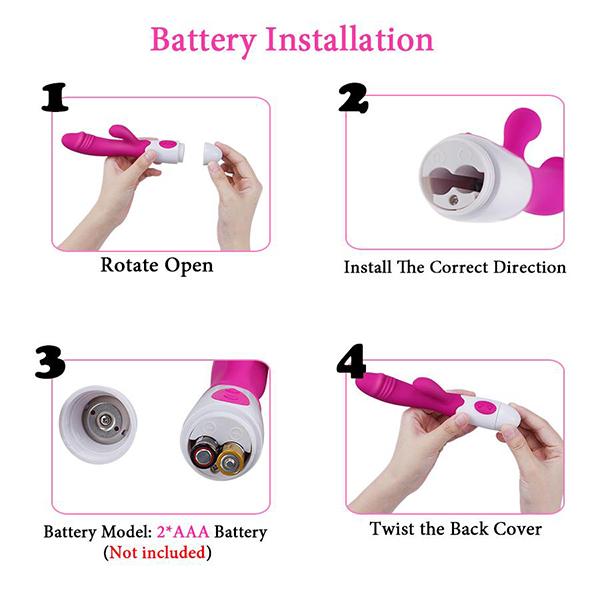 Battery Installation

1

Rotate Open

2

Install The Correct Direction

3

Battery Model: 2*AAA Battery (Not included)

4

Twist the Back Cover