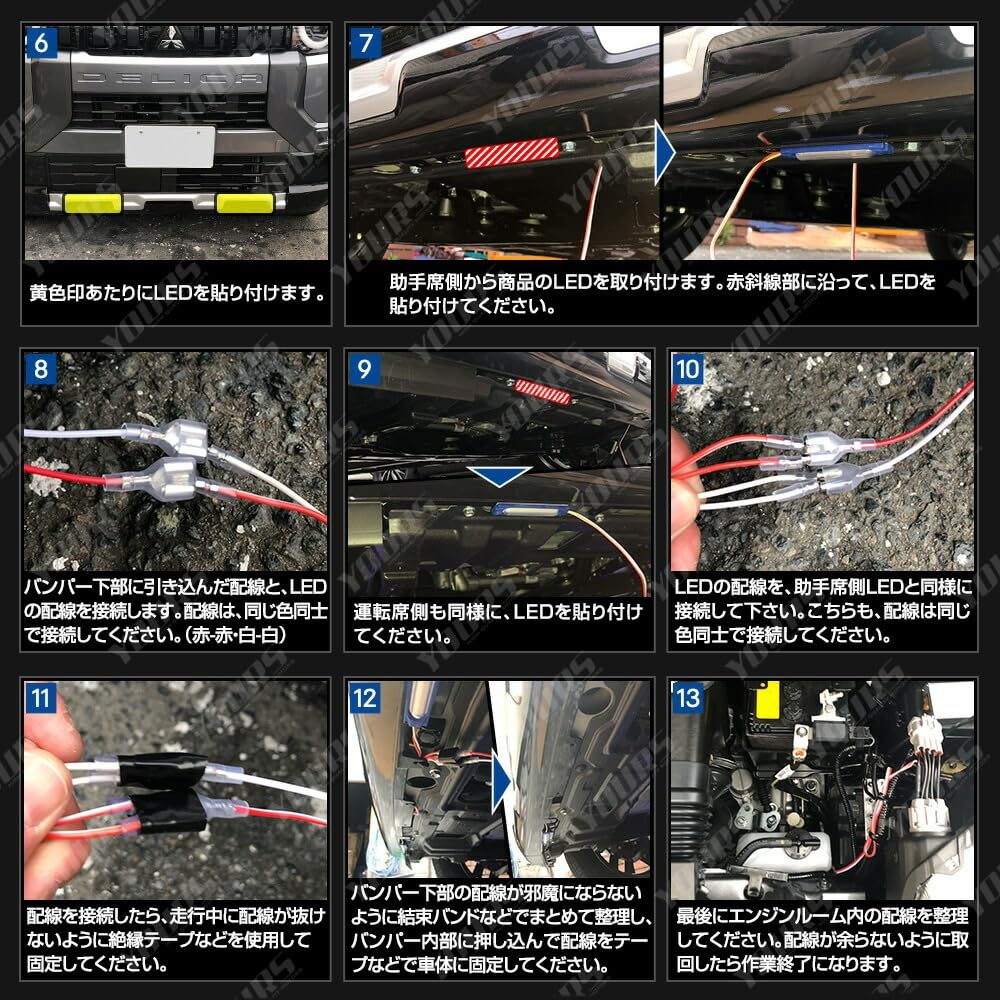 6

DELICA

黄色印あたりにLEDを貼り付けます。

7

助手席側から商品のLEDを取り付けます。赤斜線部に沿って、LEDを貼り付けてください。

8

バンパー下部に引き込んだ配線と、LEDの配線を接続します。配線は、同じ色同士で接続してください。(赤-赤・白-白)

9

運転席側も同様に、LEDを貼り付けてください。

10

LEDの配線を、助手席側LEDと同様に接続して下さい。こちらも、配線は同じ色同士で接続してください。

11

配線を接続したら、走行中に配線が抜けないように絶縁テープなどを使用して固定してください。

12

バンパー下部の配線が邪魔にならないように結束バンドなどでまとめて整理し、バンパー内部に押し込んで配線をテープなどで車体に固定してください。

13

最後にエンジンルーム内の配線を整理してください。配線が余らないように取回したら作業終了になります。

YOURS