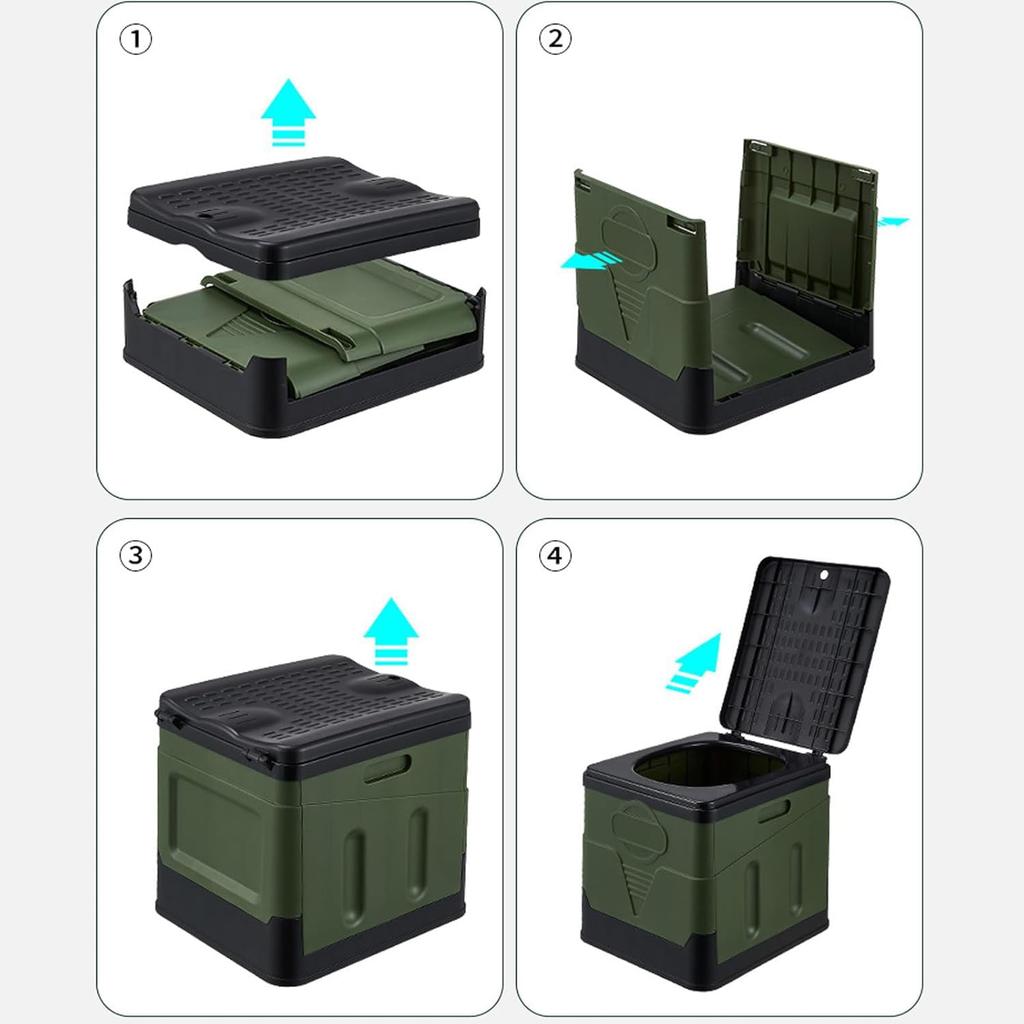 ①

②

③

④