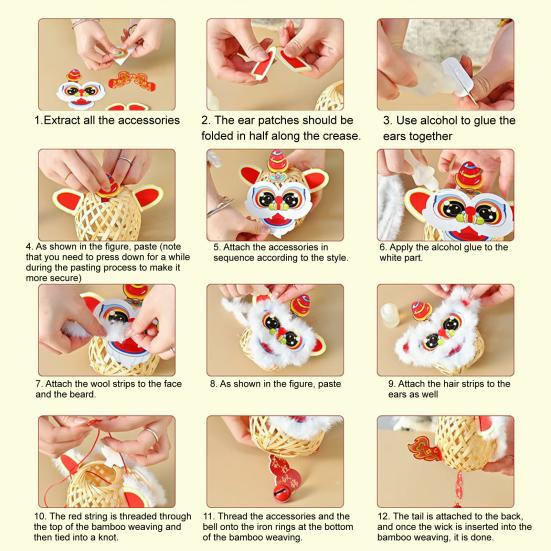 1.Extract all the accessories

2. The ear patches should be folded in half along the crease.

3. Use alcohol to glue the ears together

4. As shown in the figure, paste (note that you need to press down for a while during the pasting process to make it more secure)

5. Attach the accessories in sequence according to the style.

6. Apply the alcohol glue to the white part.

7. Attach the wool strips to the face and the beard.

8. As shown in the figure, paste

9. Attach the hair strips to the ears as well

10. The red string is threaded through the top of the bamboo weaving and then tied into a knot.

11. Thread the accessories and the bell onto the iron rings at the bottom of the bamboo weaving.

12. The tail is attached to the back, and once the wick is inserted into the bamboo weaving, it is done.