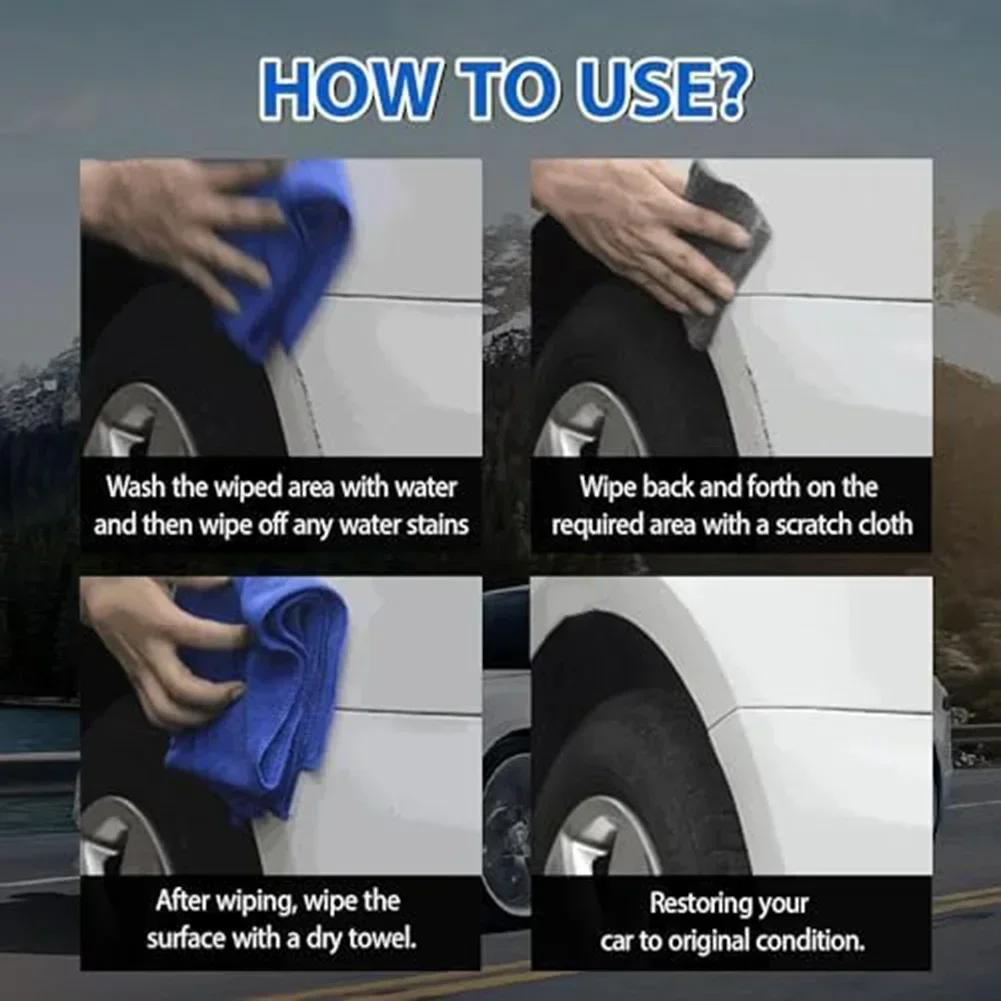 HOW TO USE?

Wash the wiped area with water and then wipe off any water stains

Wipe back and forth on the required area with a scratch cloth

After wiping, wipe the surface with a dry towel.

Restoring your car to original condition.