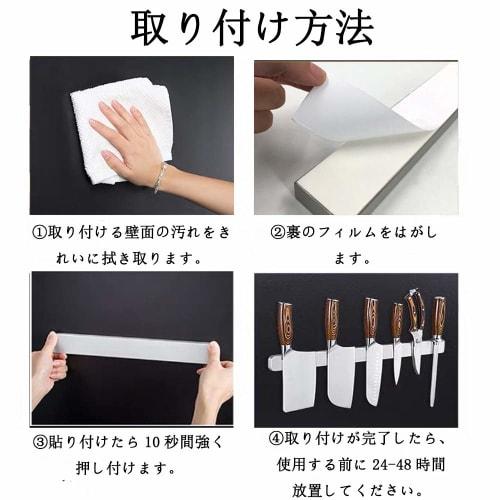 取り付け方法

①取り付ける壁面の汚れをきれいに拭き取ります。

②裏のフィルムをはがします。

③貼り付けたら 10 秒間強く押し付けます。

④取り付けが完了したら、使用する前に 24-48 時間放置してください。