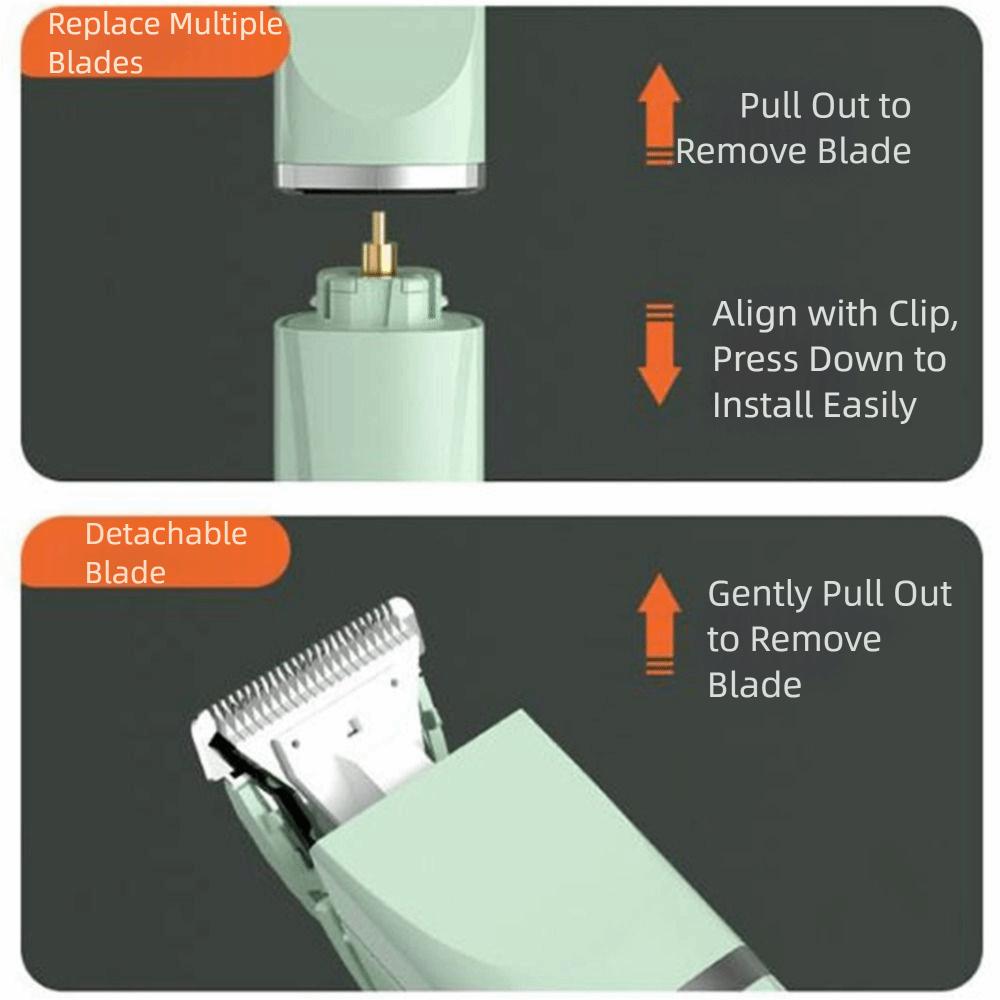 Replace Multiple Blades

Pull Out to Remove Blade

Align with Clip, Press Down to Install Easily

Detachable Blade

Gently Pull Out to Remove Blade