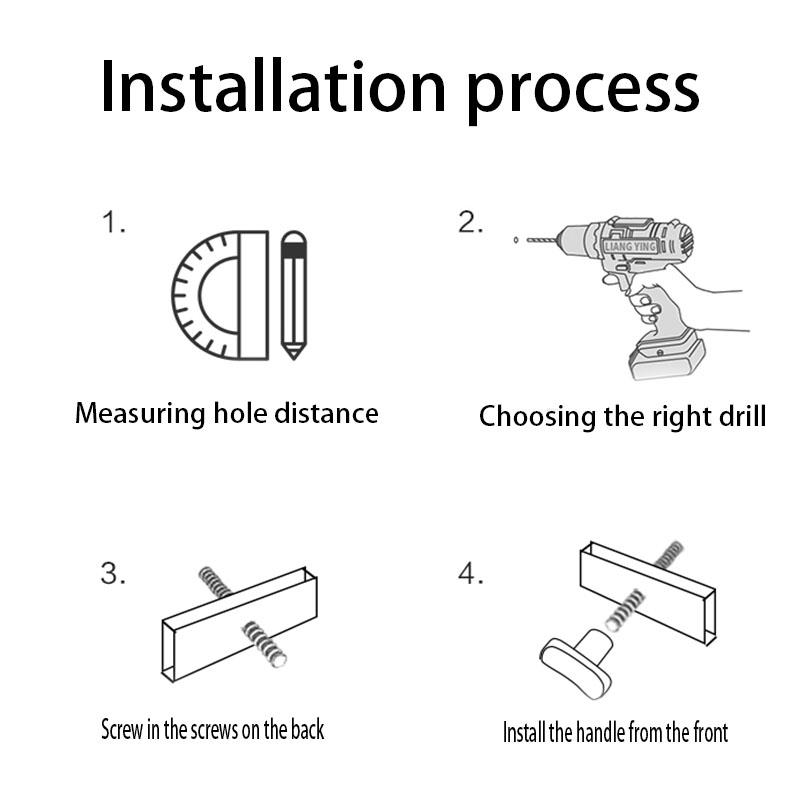 Installation process

1.

Measuring hole distance

2.

LIANG YING

Choosing the right drill

3.

Screw in the screws on the back

4.

Install the handle from the front