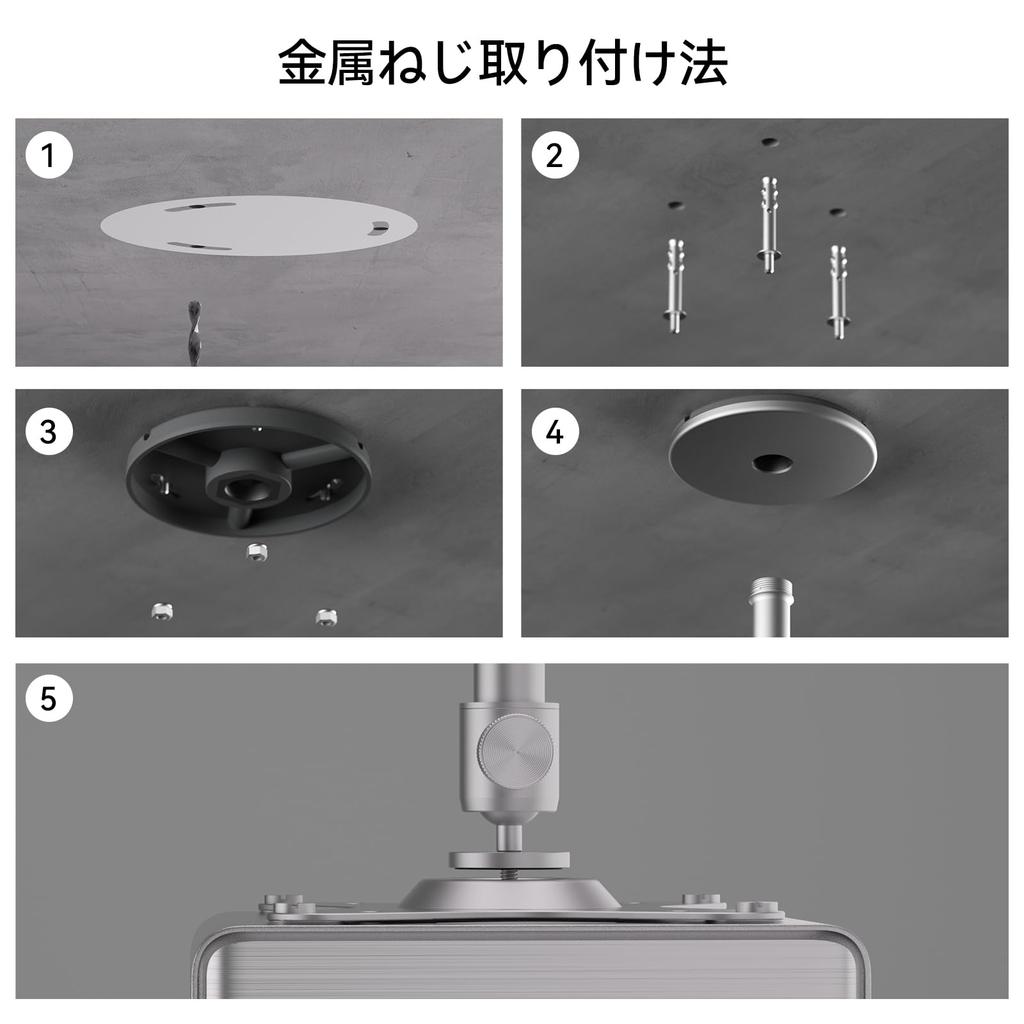 金属ねじ取り付け法

1

2

3

4

5