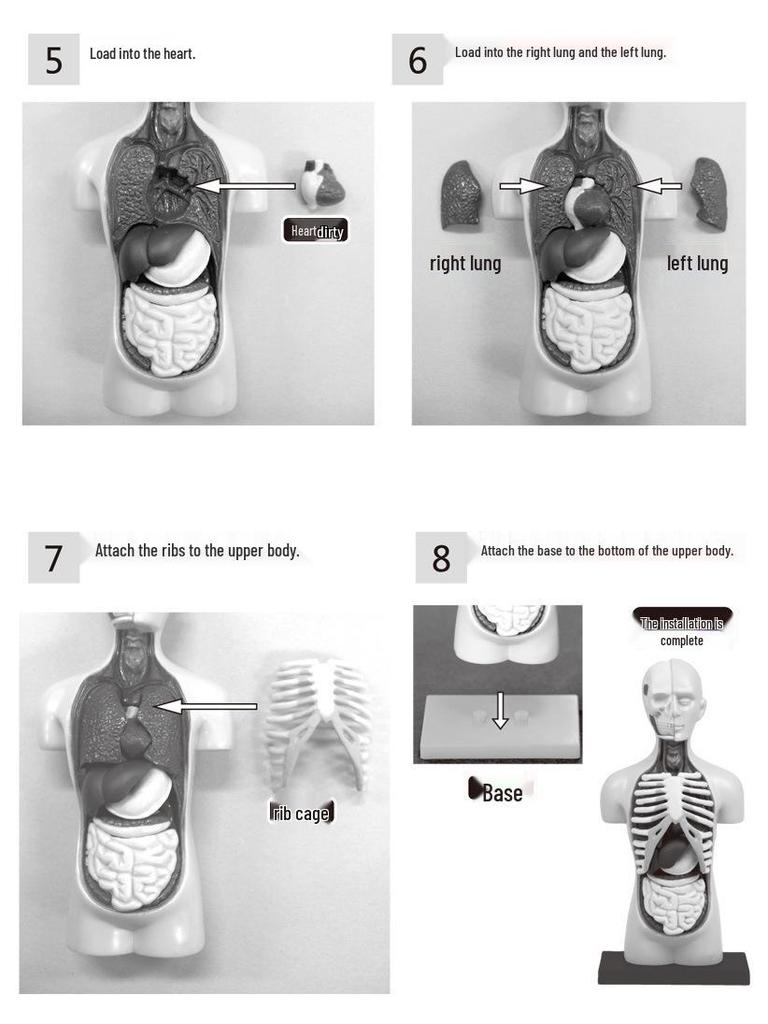 5 Load into the heart.

Heartdirty

6 Load into the right lung and the left lung.

right lung

left lung

7 Attach the ribs to the upper body.

rib cage

8 Attach the base to the bottom of the upper body.

Base

The installation is complete