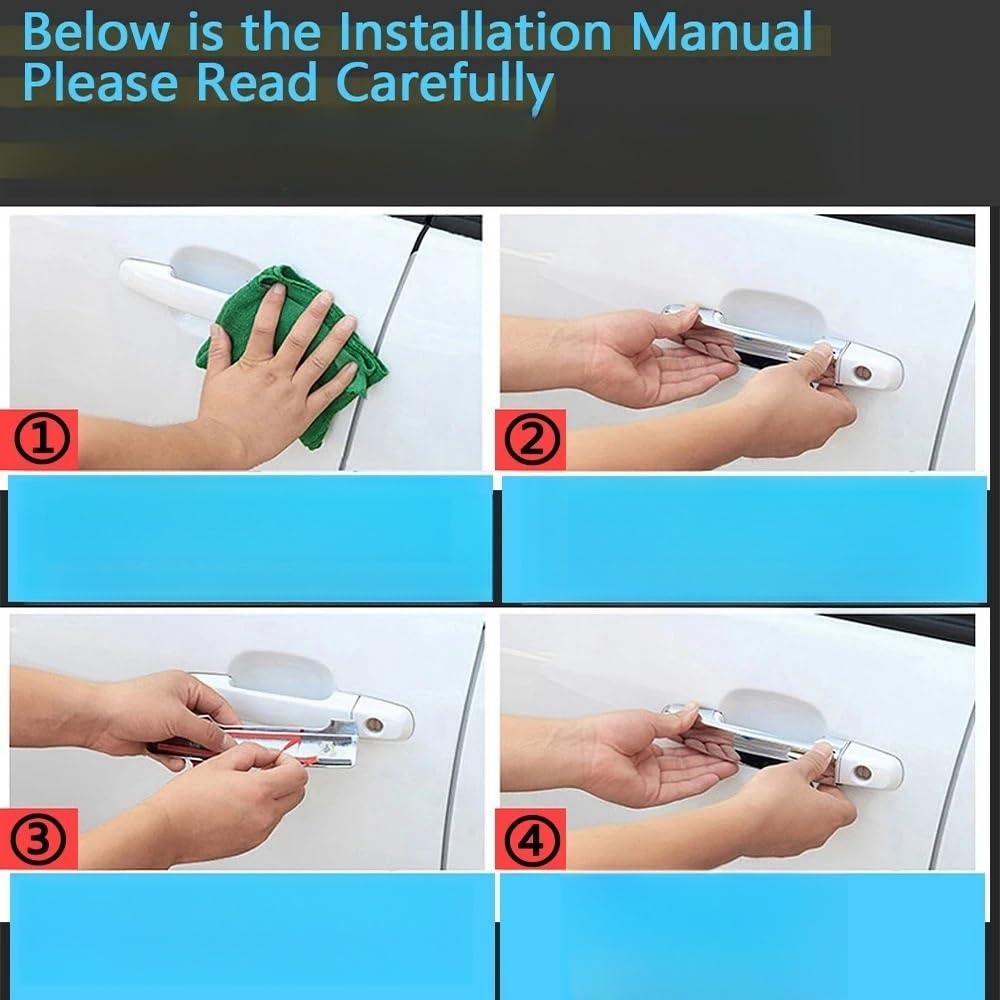 Below is the Installation Manual
Please Read Carefully

①

②

③

④