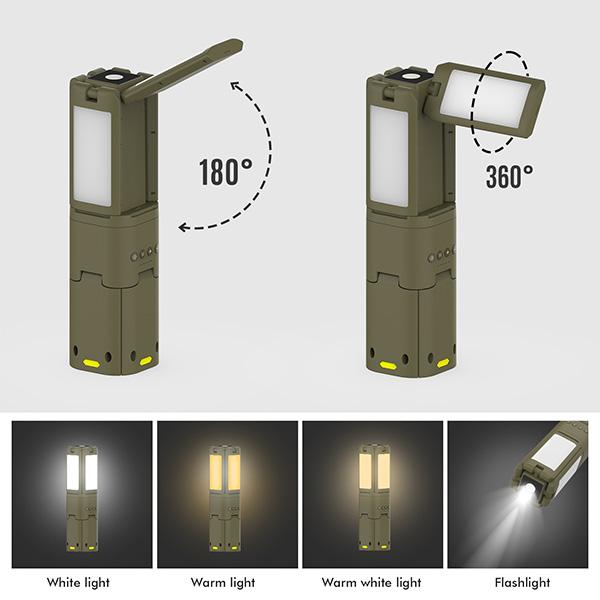 180°

360°

White light

Warm light

Warm white light

Flashlight