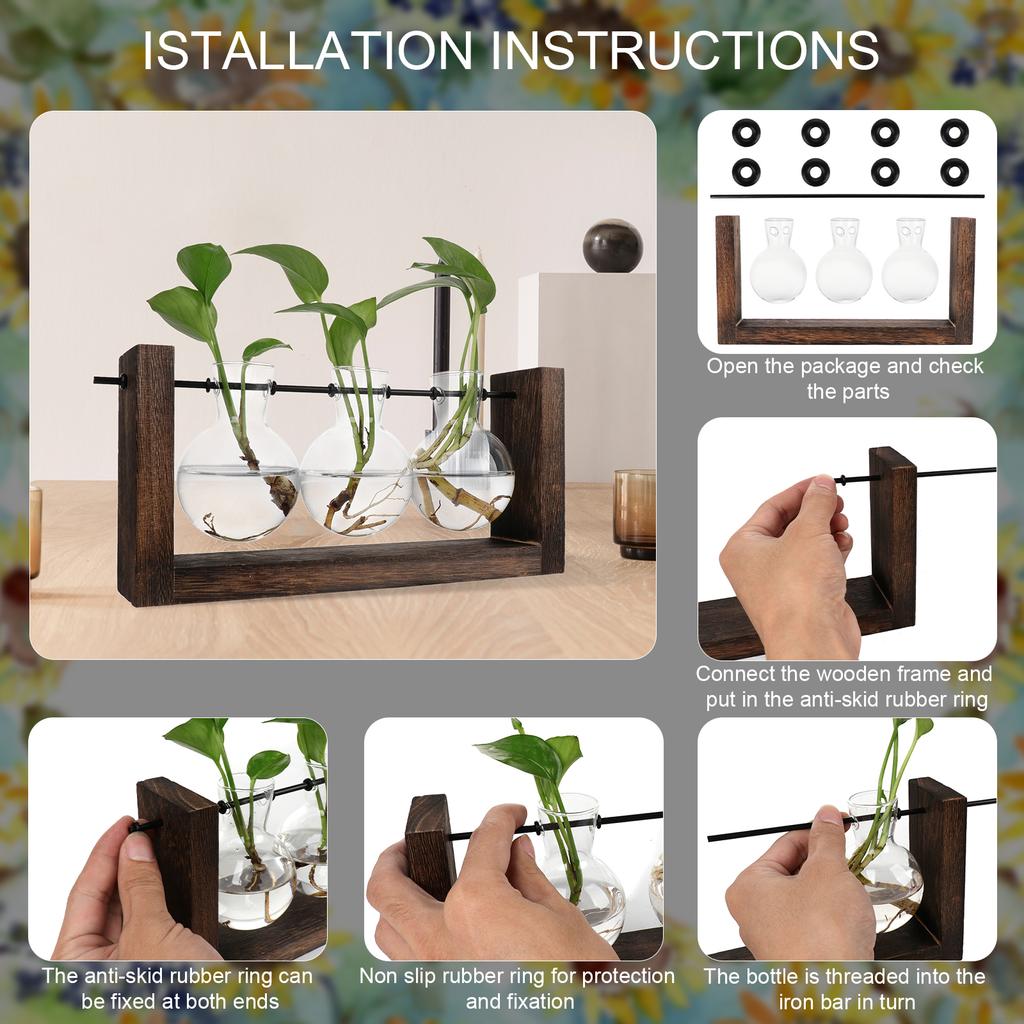 ISTALLATION INSTRUCTIONS

Open the package and check the parts

Connect the wooden frame and put in the anti-skid rubber ring

The anti-skid rubber ring can be fixed at both ends

Non slip rubber ring for protection and fixation

The bottle is threaded into the iron bar in turn