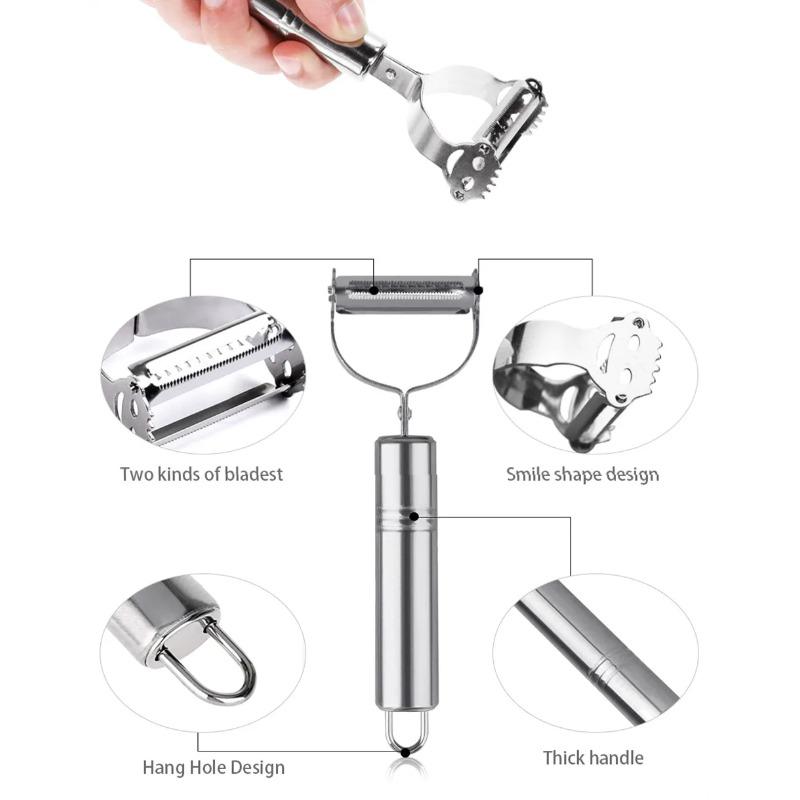 Two kinds of bladest

Smile shape design

Hang Hole Design

Thick handle