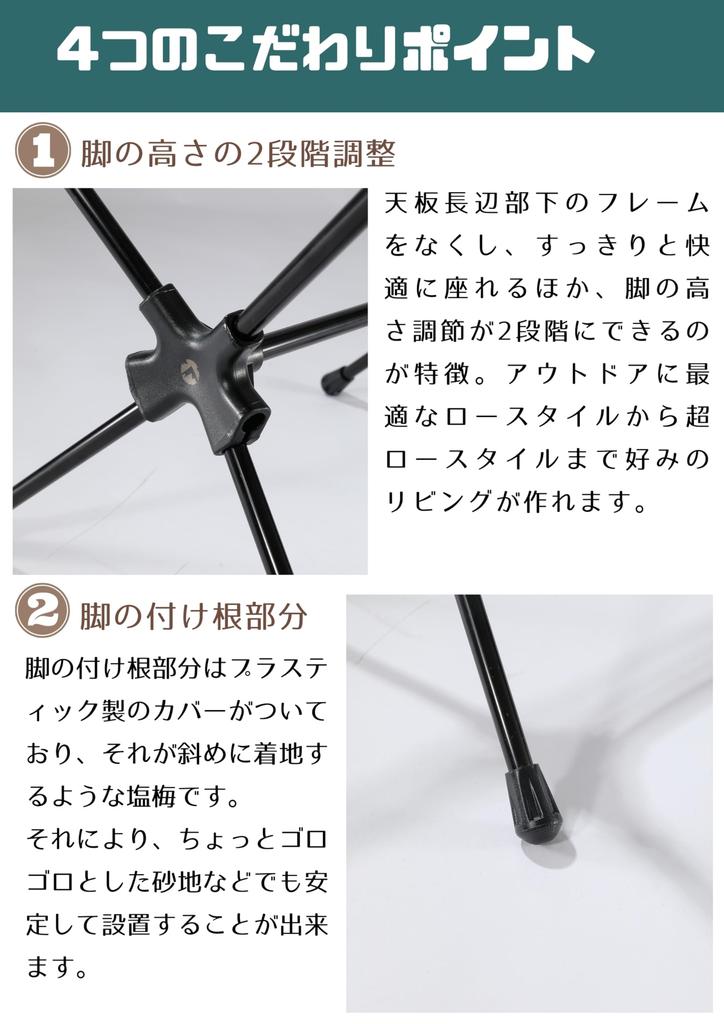 4つのこだわりポイント

1 脚の高さの2段階調整

天板長辺部下のフレームをなくし、すっきりと快適に座れるほか、脚の高さ調節が2段階にできるのが特徴。アウトドアに最適なロースタイルから超ロースタイルまで好みのリビングが作れます。

2 脚の付け根部分

脚の付け根部分はプラスティック製のカバーがついており、それが斜めに着地するような塩梅です。
それにより、ちょっとゴロゴロとした砂地などでも安定して設置することが出来ます。