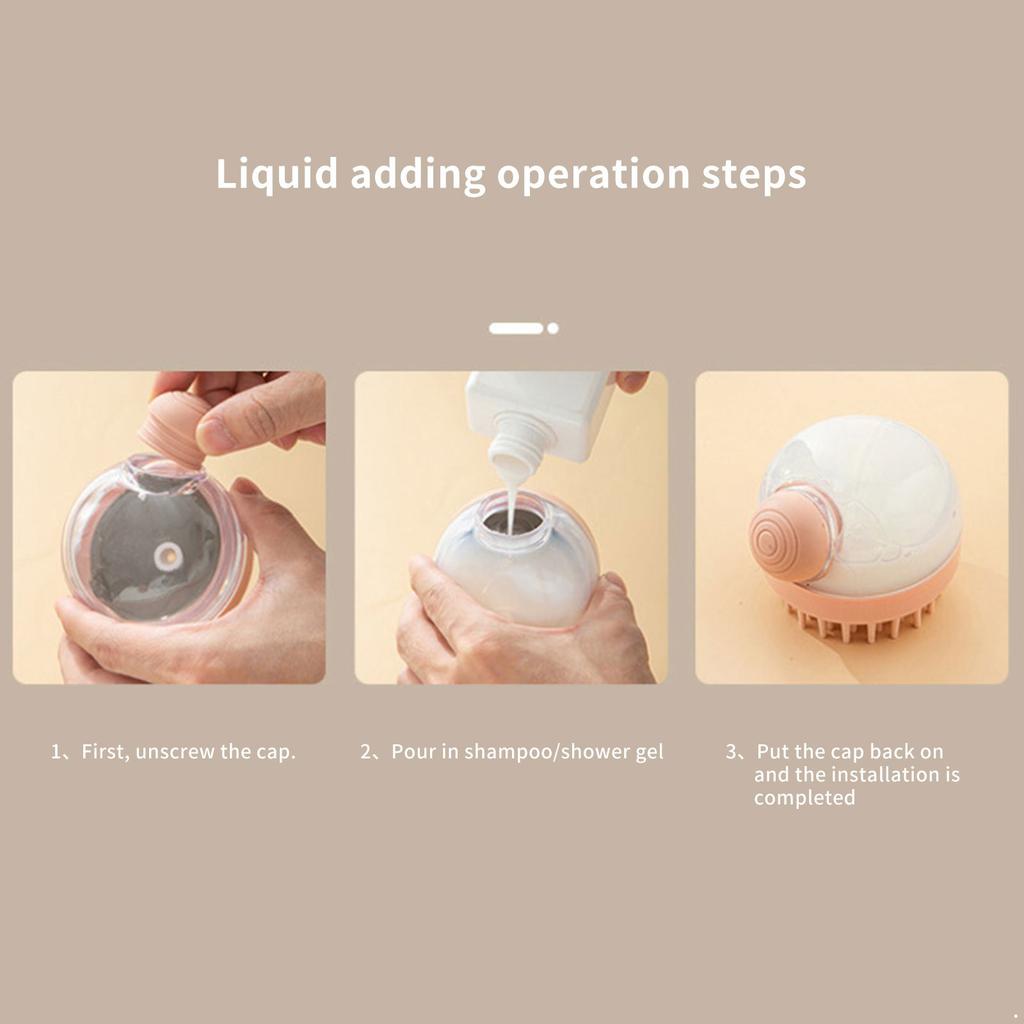 Liquid adding operation steps

1、First, unscrew the cap.

2、Pour in shampoo/shower gel

3、Put the cap back on and the installation is completed