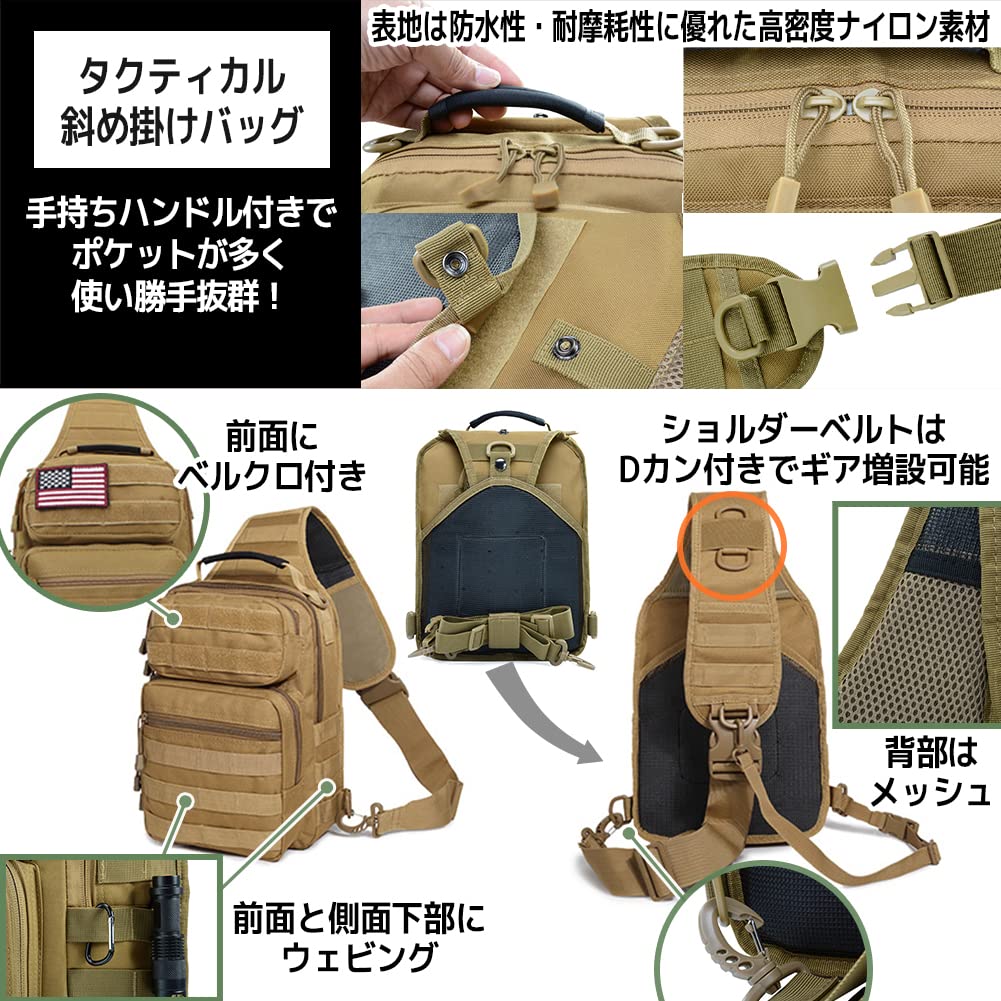 タクティカル
斜め掛けバッグ

手持ちハンドル付きで
ポケットが多く
使い勝手抜群！

表地は防水性・耐摩耗性に優れた高密度ナイロン素材

前面に
ベルクロ付き

ショルダーベルトは
Dカン付きでギア増設可能

背部は
メッシュ

前面と側面下部に
ウェビング