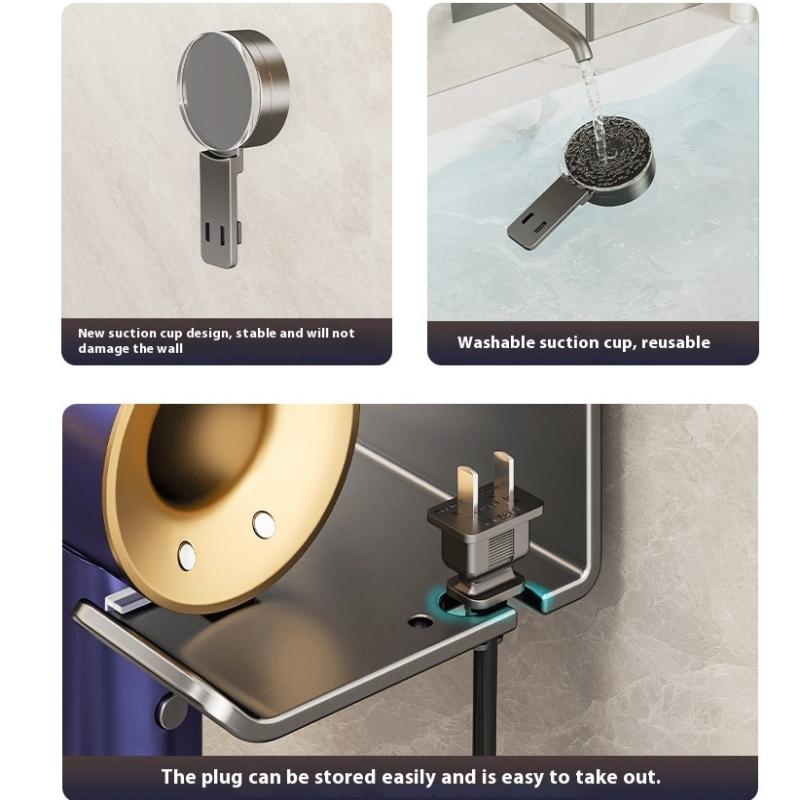 New suction cup design, stable and will not damage the wall

Washable suction cup, reusable

The plug can be stored easily and is easy to take out.