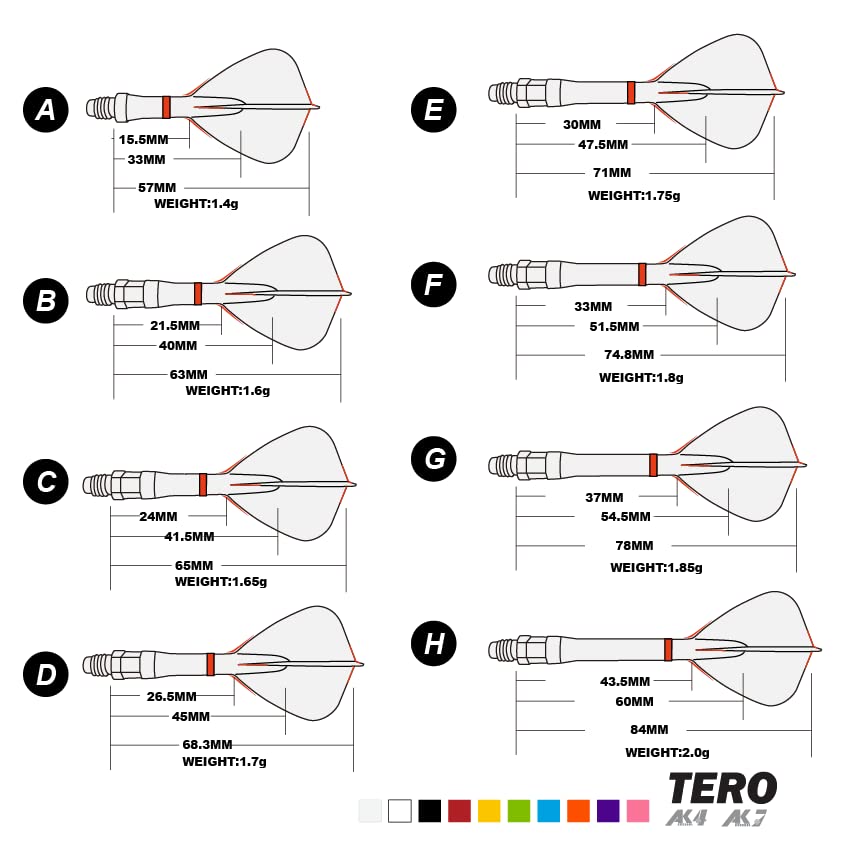 A
15.5MM
33MM
57MM
WEIGHT:1.4g

B
21.5MM
40MM
63MM
WEIGHT:1.6g

C
24MM
41.5MM
65MM
WEIGHT:1.65g

D
26.5MM
45MM
68.3MM
WEIGHT:1.7g

E
30MM
47.5MM
71MM
WEIGHT:1.75g

F
33MM
51.5MM
74.8MM
WEIGHT:1.8g

G
37MM
54.5MM
78MM
WEIGHT:1.85g

H
43.5MM
60MM
84MM
WEIGHT:2.0g

TERO
AK4 AK7