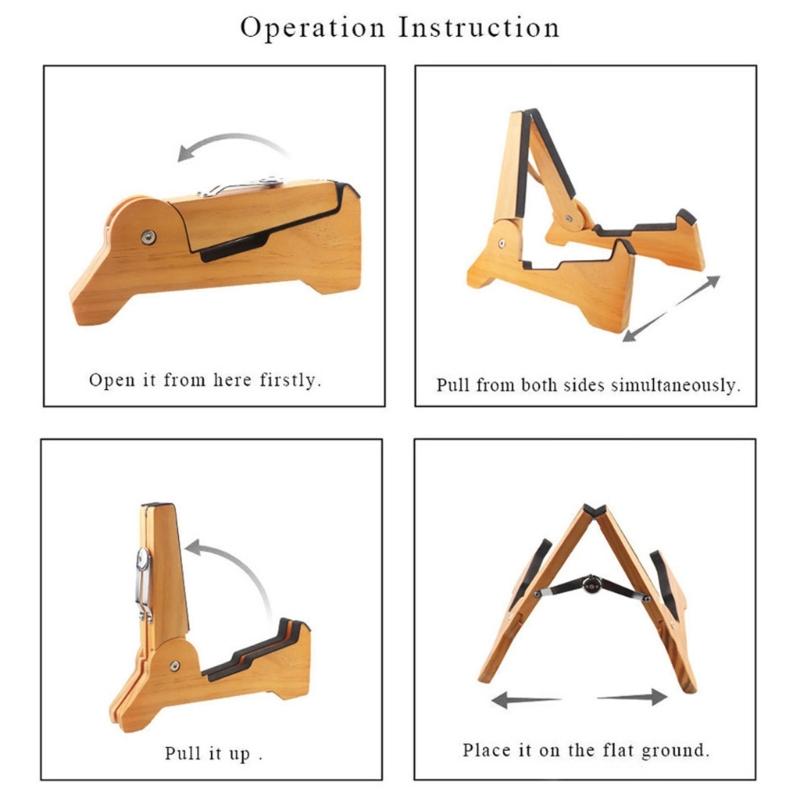 Operation Instruction

Open it from here firstly.

Pull from both sides simultaneously.

Pull it up .

Place it on the flat ground.