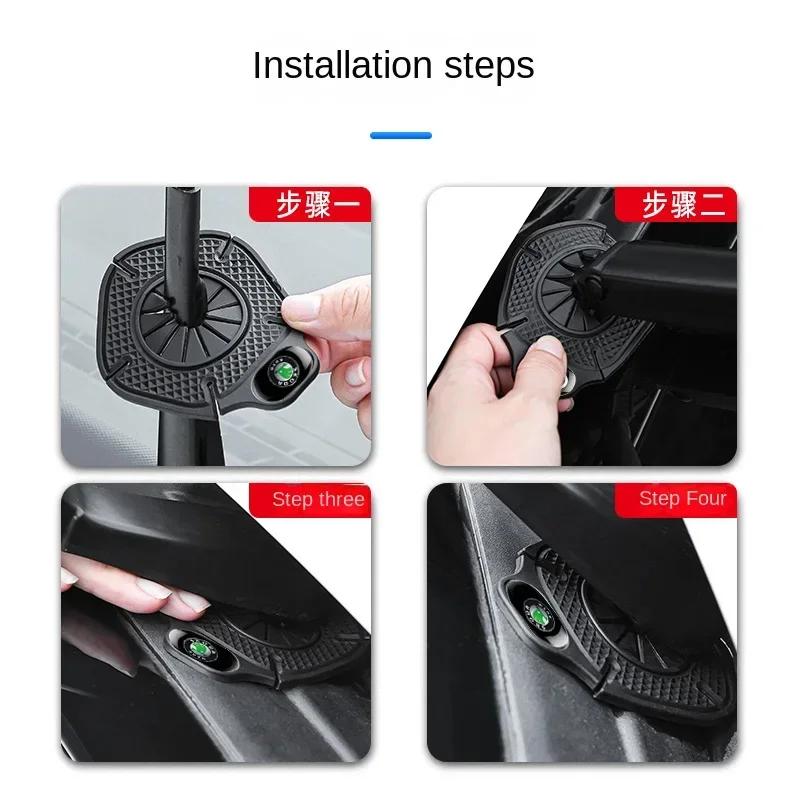 Installation steps

步骤一

步骤二

Step three

Step Four