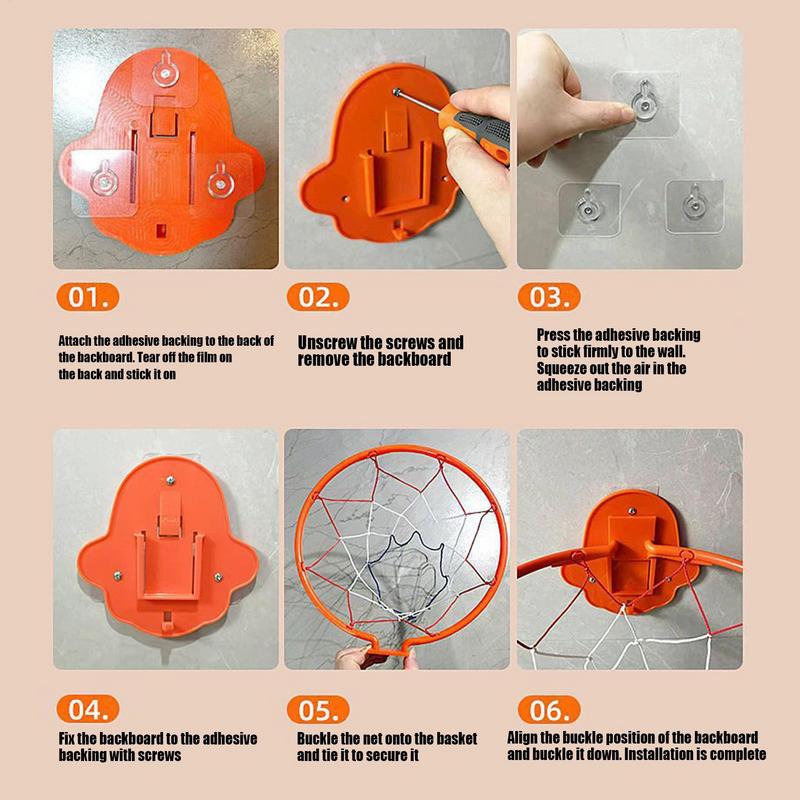 01.

Attach the adhesive backing to the back of the backboard. Tear off the film on the back and stick it on

02.

Unscrew the screws and remove the backboard

03.

Press the adhesive backing to stick firmly to the wall. Squeeze out the air in the adhesive backing

04.

Fix the backboard to the adhesive backing with screws

05.

Buckle the net onto the basket and tie it to secure it

06.

Align the buckle position of the backboard and buckle it down. Installation is complete