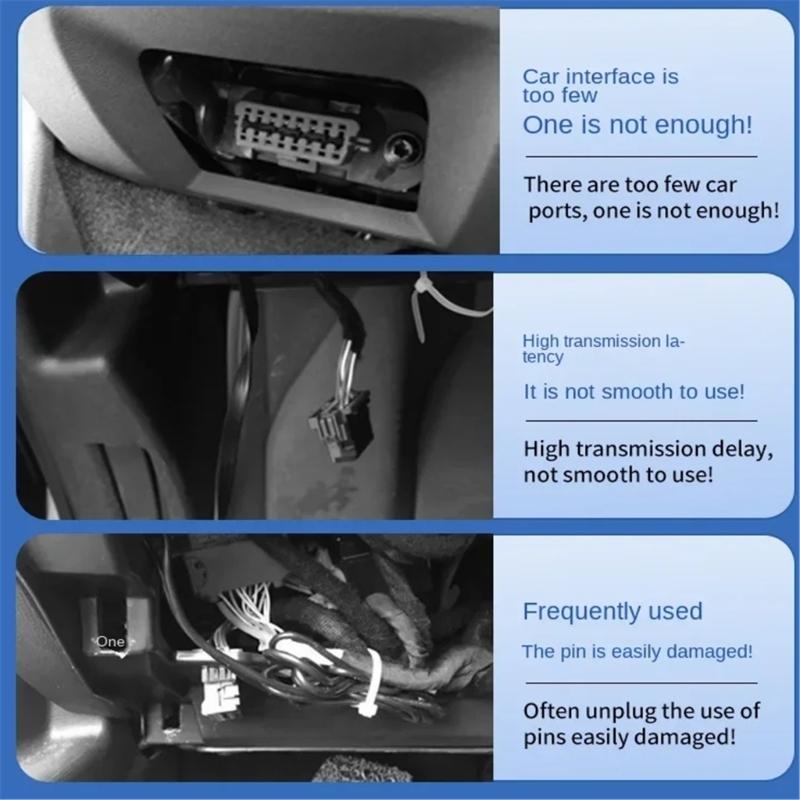 Car interface is too few
One is not enough!

There are too few car ports, one is not enough!

High transmission latency
It is not smooth to use!

High transmission delay, not smooth to use!

One

Frequently used
The pin is easily damaged!

Often unplug the use of pins easily damaged!