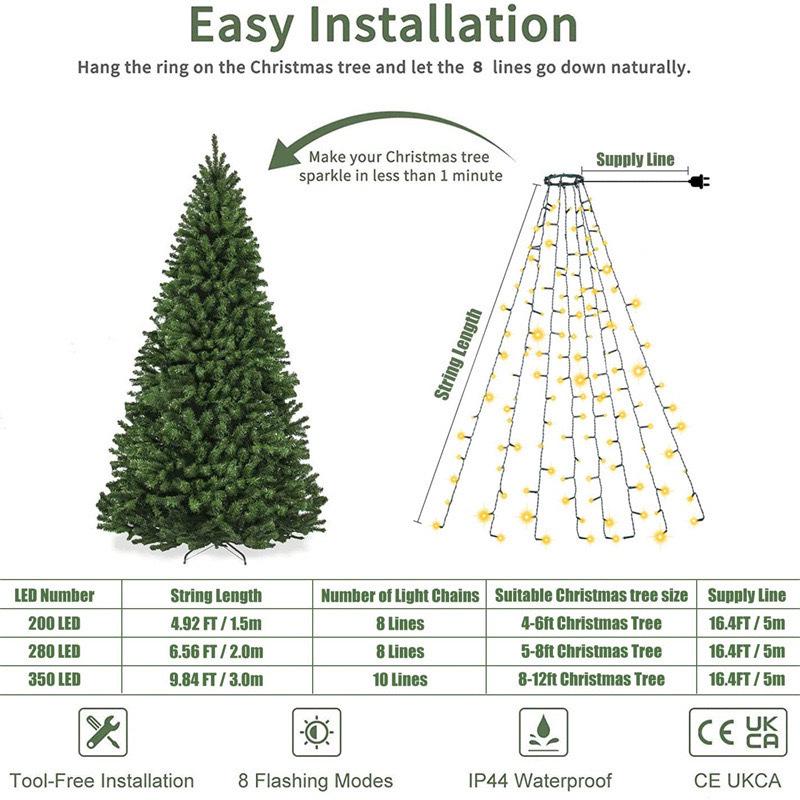 Easy Installation

Hang the ring on the Christmas tree and let the 8 lines go down naturally.

Make your Christmas tree sparkle in less than 1 minute

Supply Line

String Length

| LED Number | String Length | Number of Light Chains | Suitable Christmas tree size | Supply Line |
|---|---|---|---|---|
| 200 LED | 4.92 FT / 1.5m | 8 Lines | 4-6ft Christmas Tree | 16.4FT / 5m |
| 280 LED | 6.56 FT / 2.0m | 8 Lines | 5-8ft Christmas Tree | 16.4FT / 5m |
| 350 LED | 9.84 FT / 3.0m | 10 Lines | 8-12ft Christmas Tree | 16.4FT / 5m |

CE UK CA

Tool-Free Installation
8 Flashing Modes
IP44 Waterproof
CE UKCA