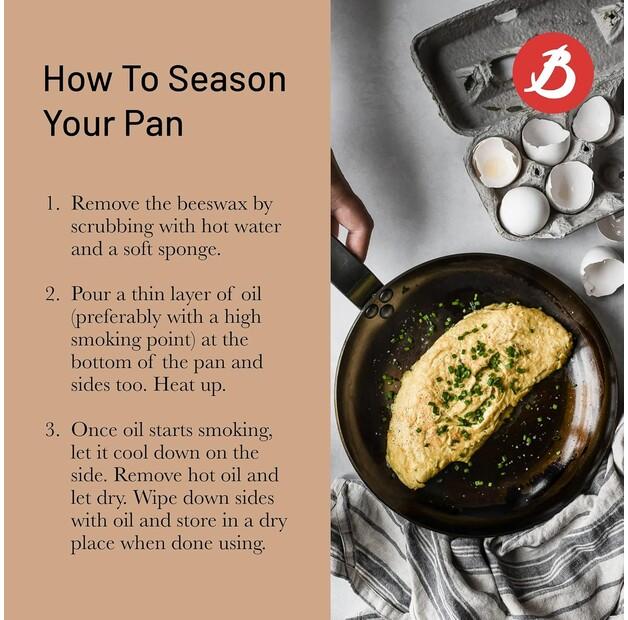 How To Season Your Pan

1. Remove the beeswax by scrubbing with hot water and a soft sponge.

2. Pour a thin layer of oil (preferably with a high smoking point) at the bottom of the pan and sides too. Heat up.

3. Once oil starts smoking, let it cool down on the side. Remove hot oil and let dry. Wipe down sides with oil and store in a dry place when done using.

B