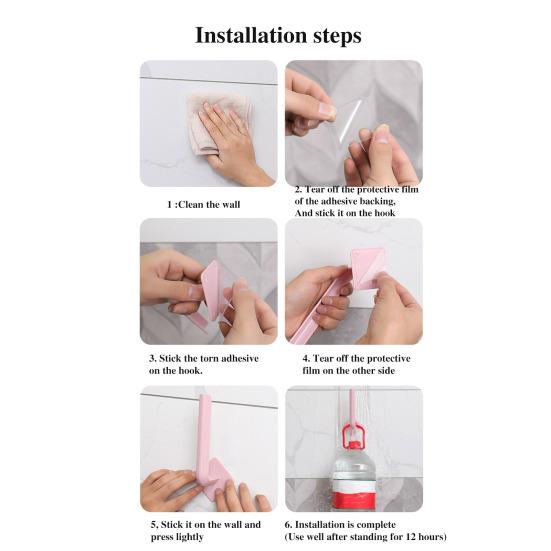 Installation steps

1 :Clean the wall

2. Tear off the protective film of the adhesive backing, And stick it on the hook

3. Stick the torn adhesive on the hook.

4. Tear off the protective film on the other side

5, Stick it on the wall and press lightly

6. Installation is complete (Use well after standing for 12 hours)