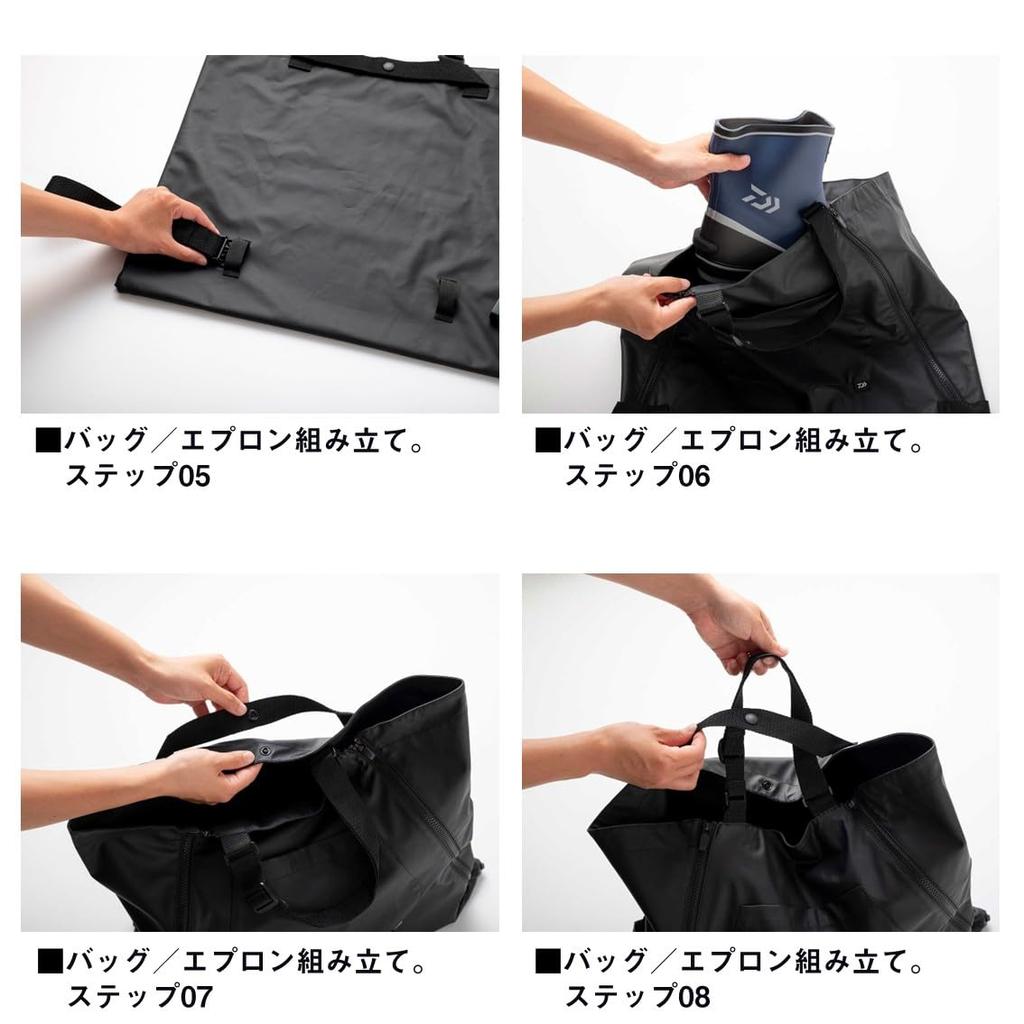 ■バッグ／エプロン組み立て。
ステップ05

■バッグ／エプロン組み立て。
ステップ06

■バッグ／エプロン組み立て。
ステップ07

■バッグ／エプロン組み立て。
ステップ08