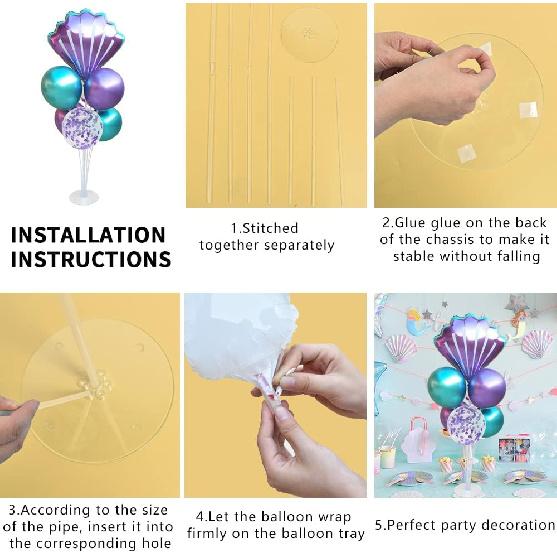 INSTALLATION INSTRUCTIONS

1.Stitched together separately

2.Glue glue on the back of the chassis to make it stable without falling

3.According to the size of the pipe, insert it into the corresponding hole

4.Let the balloon wrap firmly on the balloon tray

5.Perfect party decoration