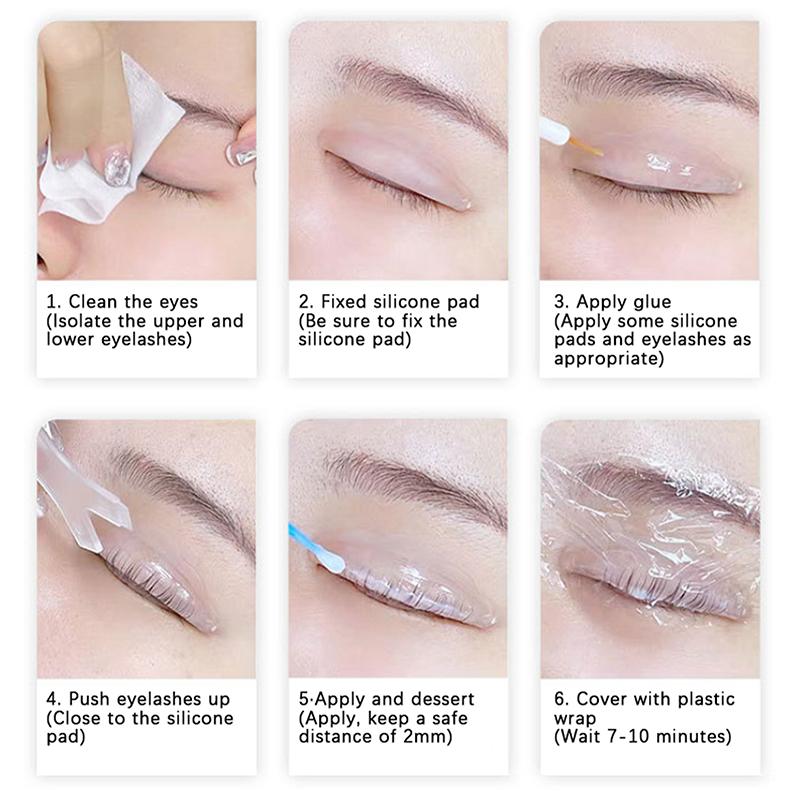 1. Clean the eyes
(Isolate the upper and lower eyelashes)

2. Fixed silicone pad
(Be sure to fix the silicone pad)

3. Apply glue
(Apply some silicone pads and eyelashes as appropriate)

4. Push eyelashes up
(Close to the silicone pad)

5·Apply and dessert
(Apply, keep a safe distance of 2mm)

6. Cover with plastic wrap
(Wait 7-10 minutes)