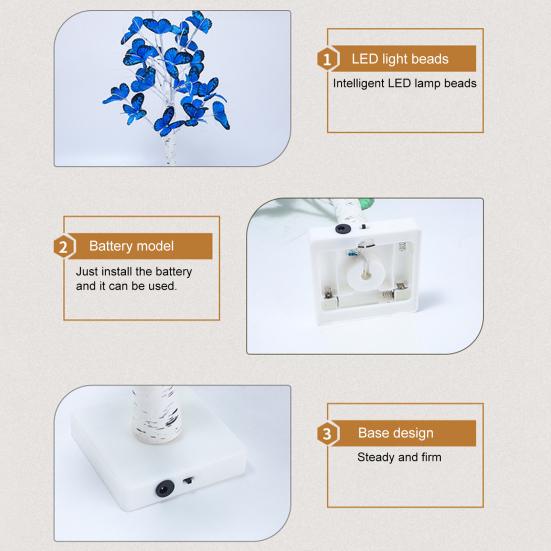 1 LED light beads
Intelligent LED lamp beads

2 Battery model
Just install the battery and it can be used.

3 Base design
Steady and firm