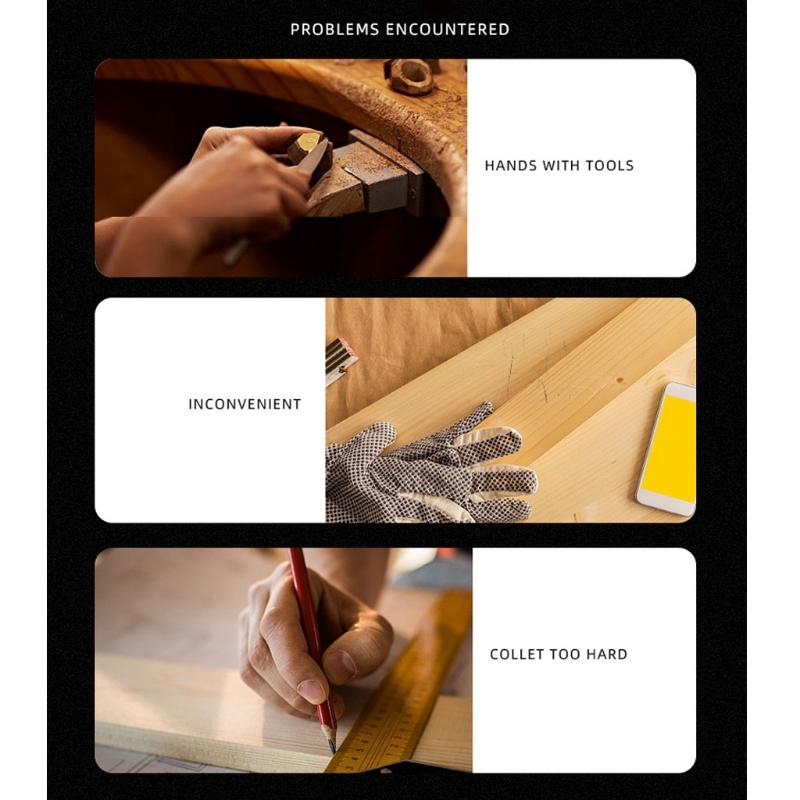 PROBLEMS ENCOUNTERED

HANDS WITH TOOLS

INCONVENIENT

COLLET TOO HARD