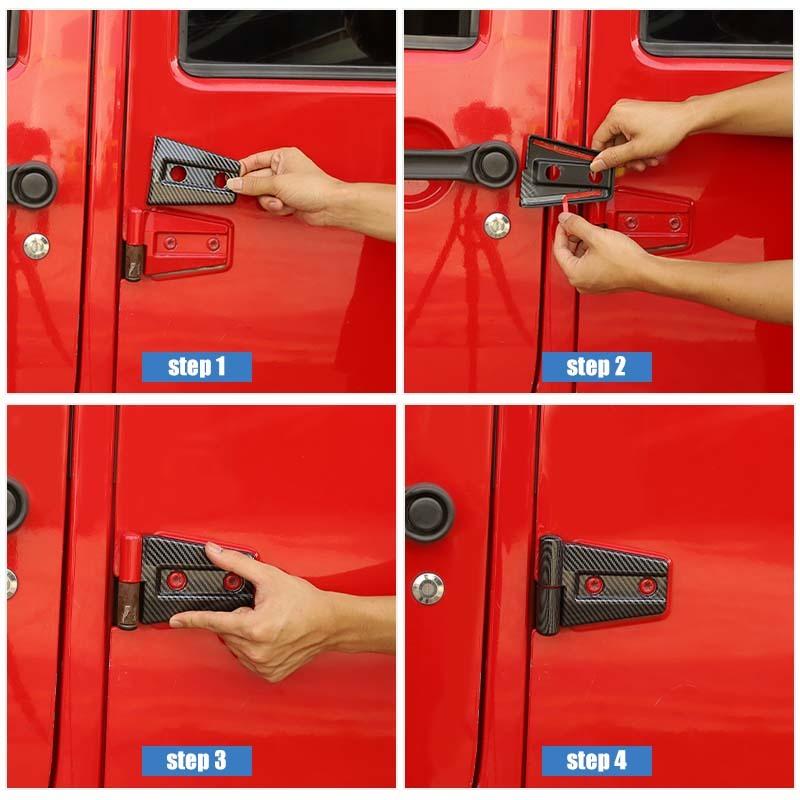 step 1

step 2

step 3

step 4