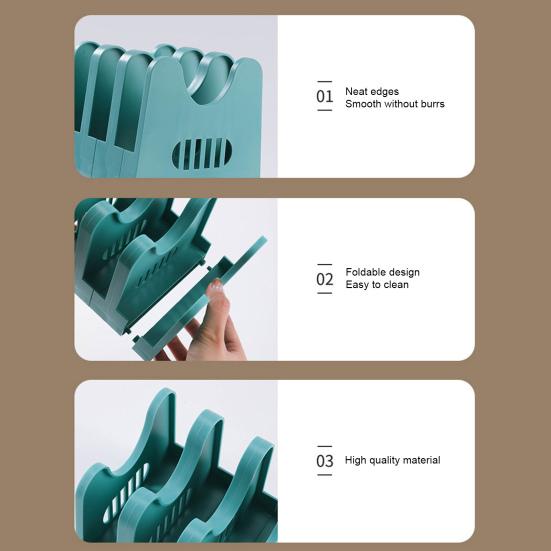 01 Neat edges
Smooth without burrs

02 Foldable design
Easy to clean

03 High quality material