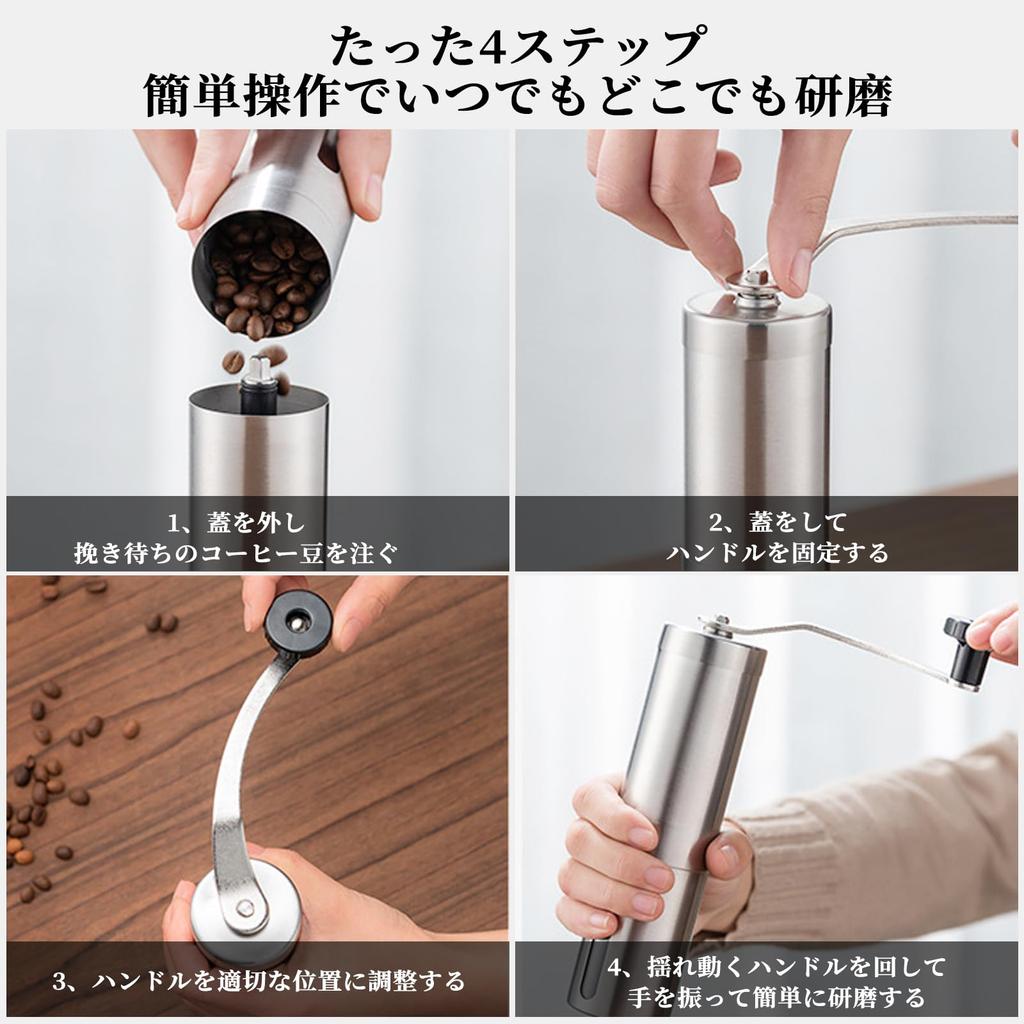 たった4ステップ
簡単操作でいつでもどこでも研磨

1、蓋を外し
挽き待ちのコーヒー豆を注ぐ

2、蓋をして
ハンドルを固定する

3、ハンドルを適切な位置に調整する

4、揺れ動くハンドルを回して
手を振って簡単に研磨する