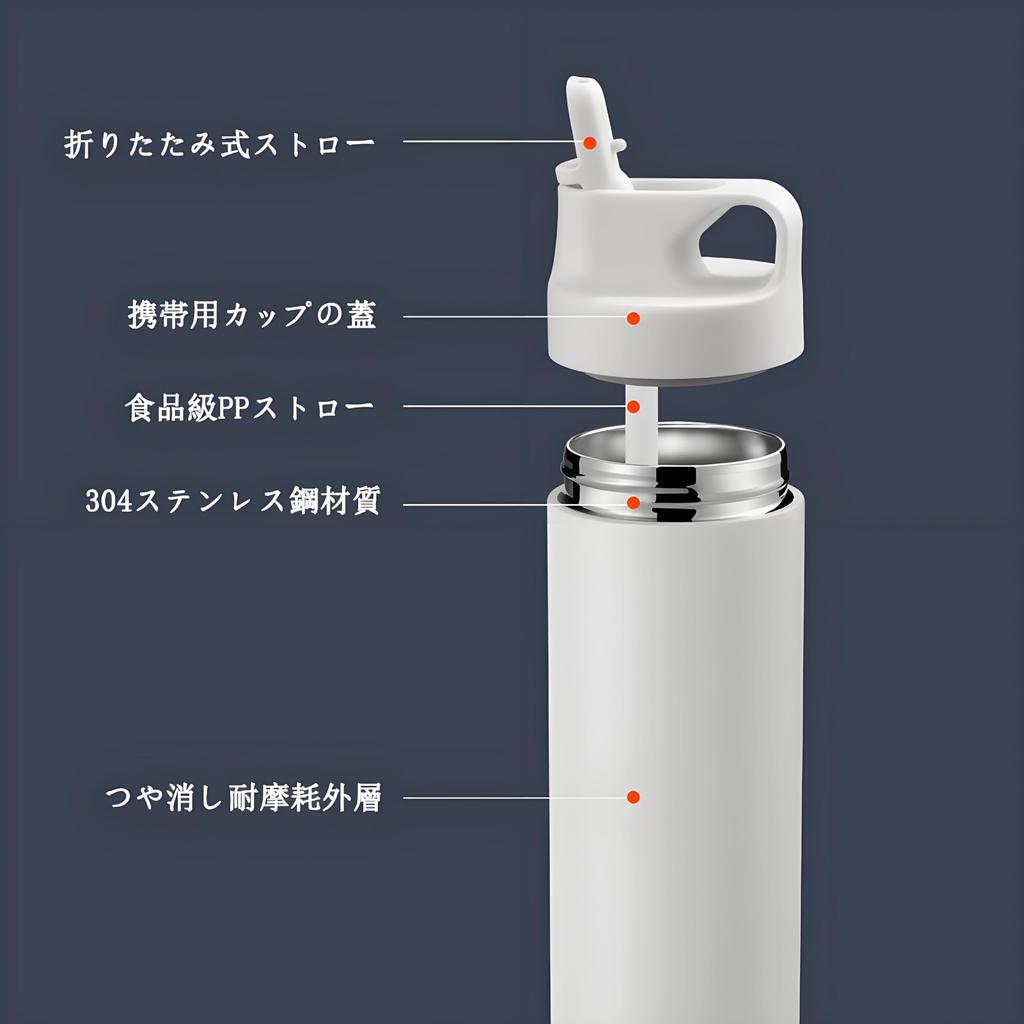 折りたたみ式ストロー

携帯用カップの蓋

食品級PPストロー

304ステンレス鋼材質

つや消し耐摩耗外層