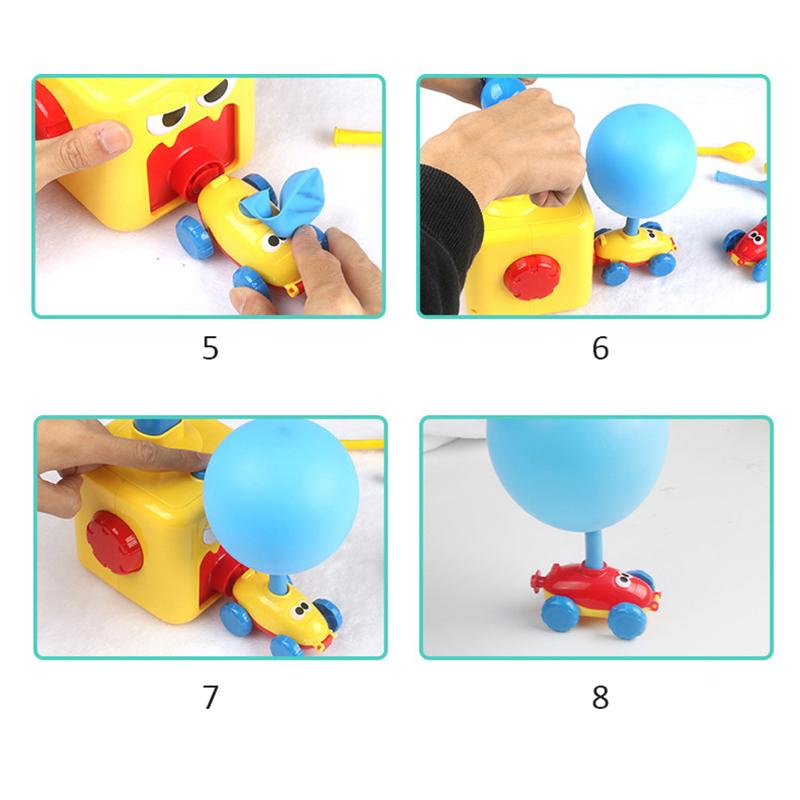 5

6

7

8