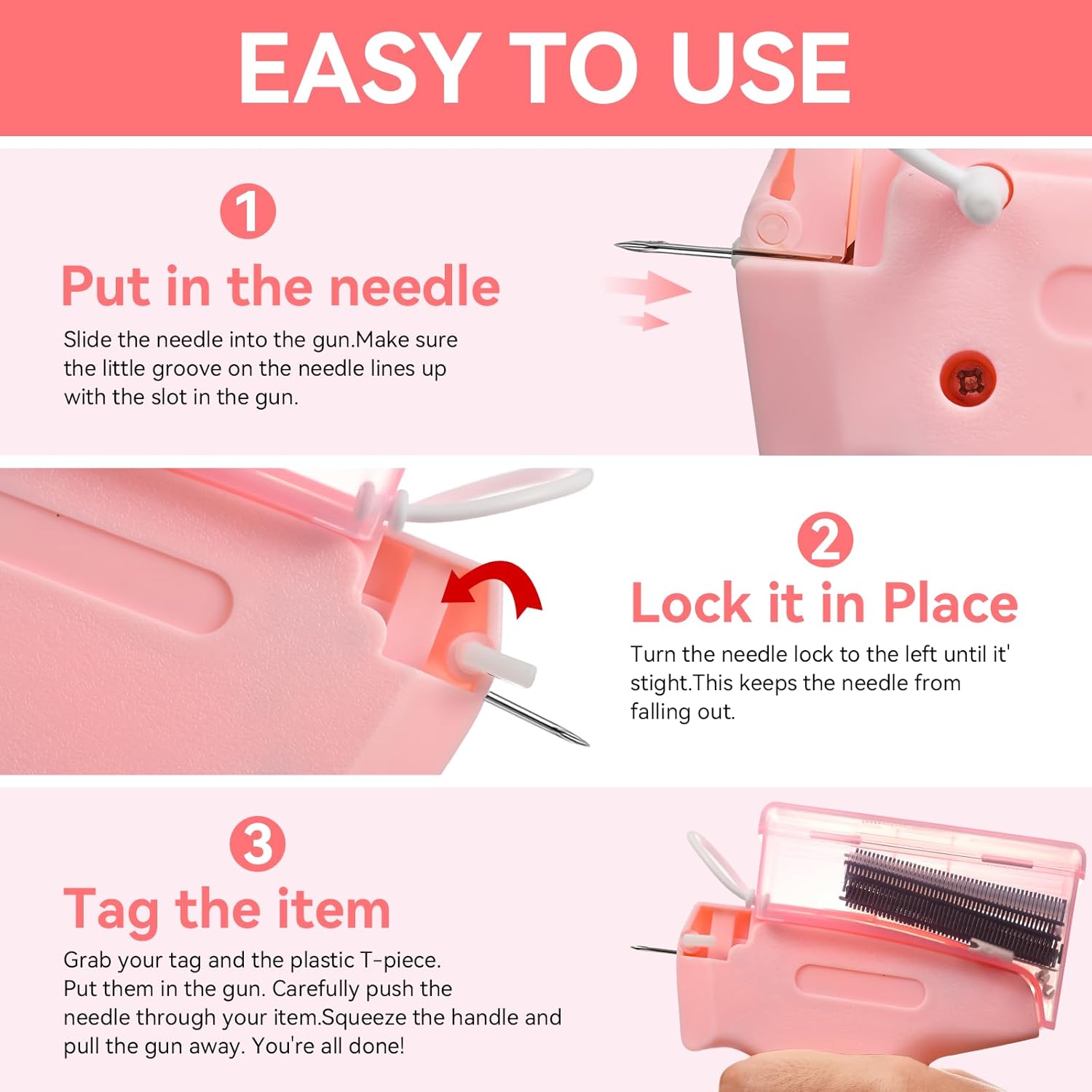 EASY TO USE

1

Put in the needle

Slide the needle into the gun.Make sure the little groove on the needle lines up with the slot in the gun.

2

Lock it in Place

Turn the needle lock to the left until it' stight.This keeps the needle from falling out.

3

Tag the item

Grab your tag and the plastic T-piece. Put them in the gun. Carefully push the needle through your item.Squeeze the handle and pull the gun away. You're all done!