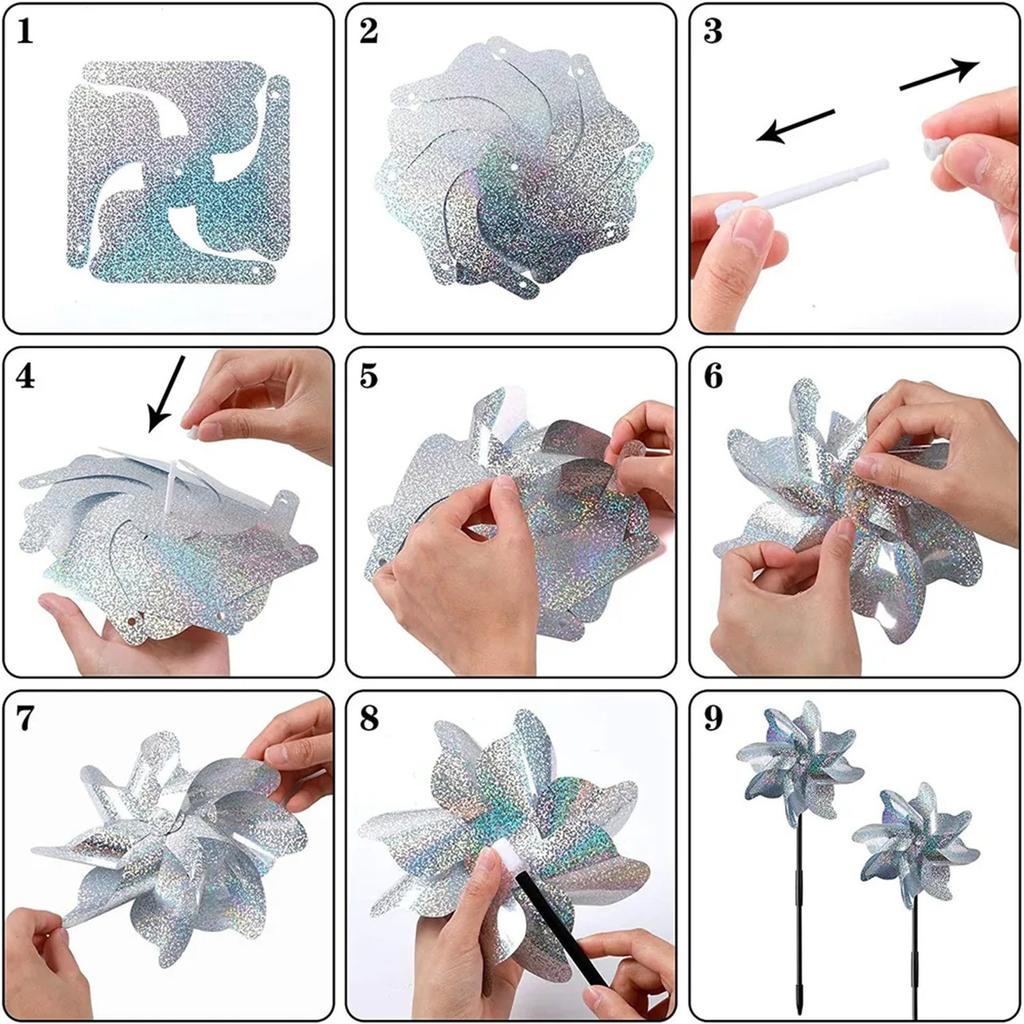 1

2

3

4

5

6

7

8

9