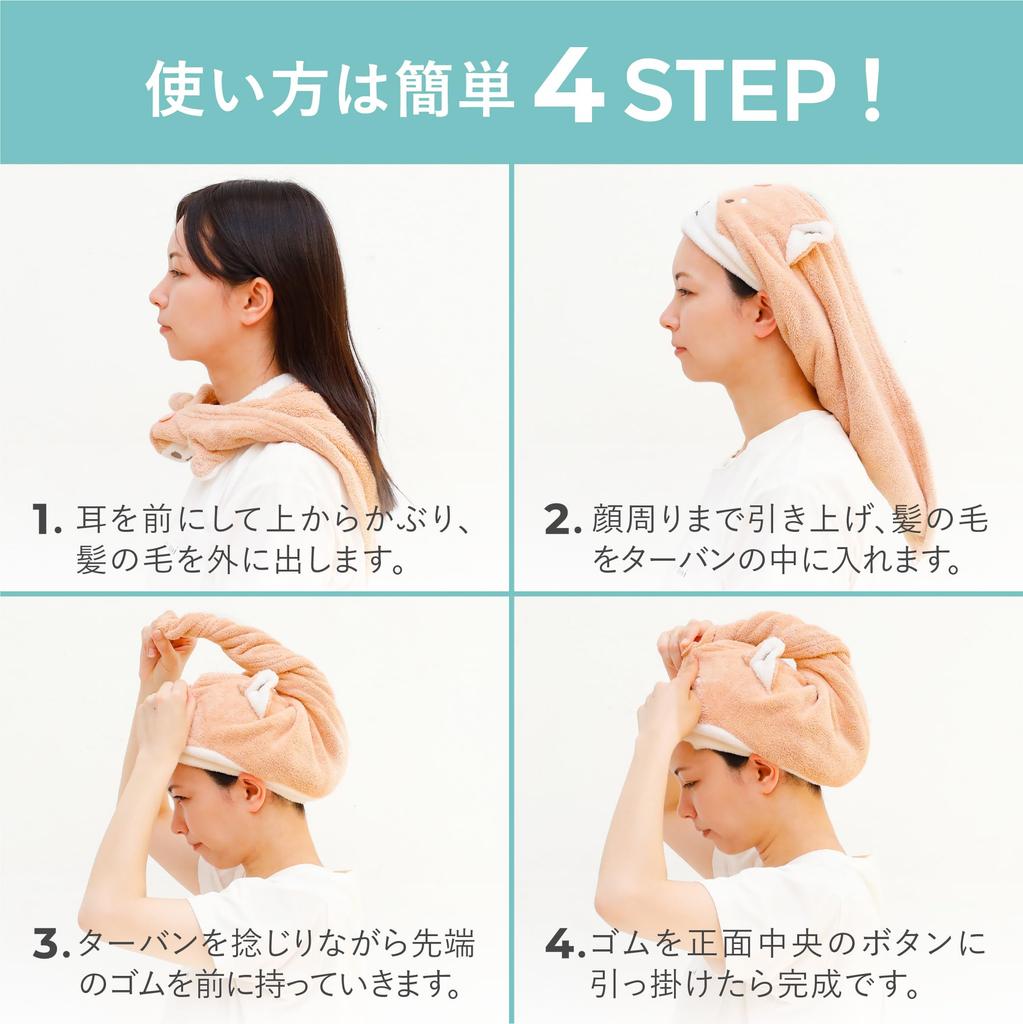 使い方は簡単 4 STEP！

1. 耳を前にして上からかぶり、髪の毛を外に出します。

2. 顔周りまで引き上げ、髪の毛をターバンの中に入れます。

3. ターバンを捻じりながら先端のゴムを前に持っていきます。

4. ゴムを正面中央のボタンに引っ掛けたら完成です。