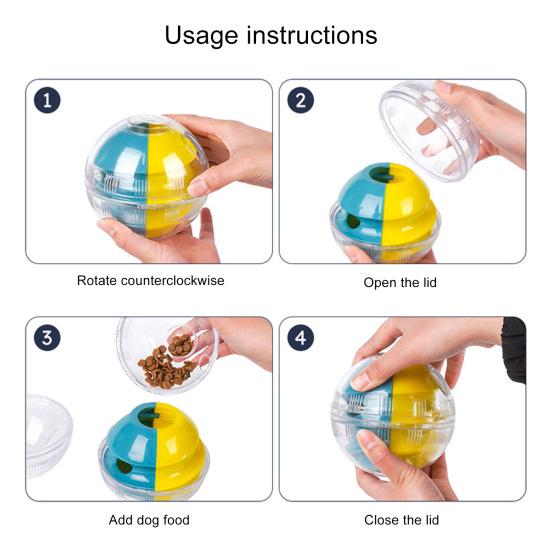 Usage instructions

1

Rotate counterclockwise

2

Open the lid

3

Add dog food

4

Close the lid