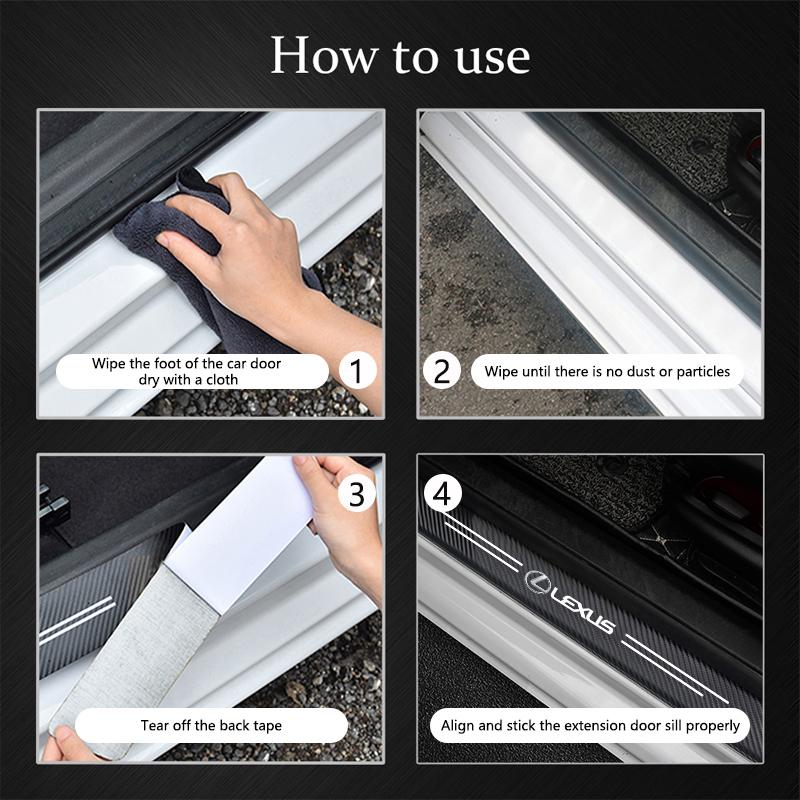 How to use

Wipe the foot of the car door dry with a cloth

1

2

Wipe until there is no dust or particles

3

Tear off the back tape

4

LEXUS

Align and stick the extension door sill properly